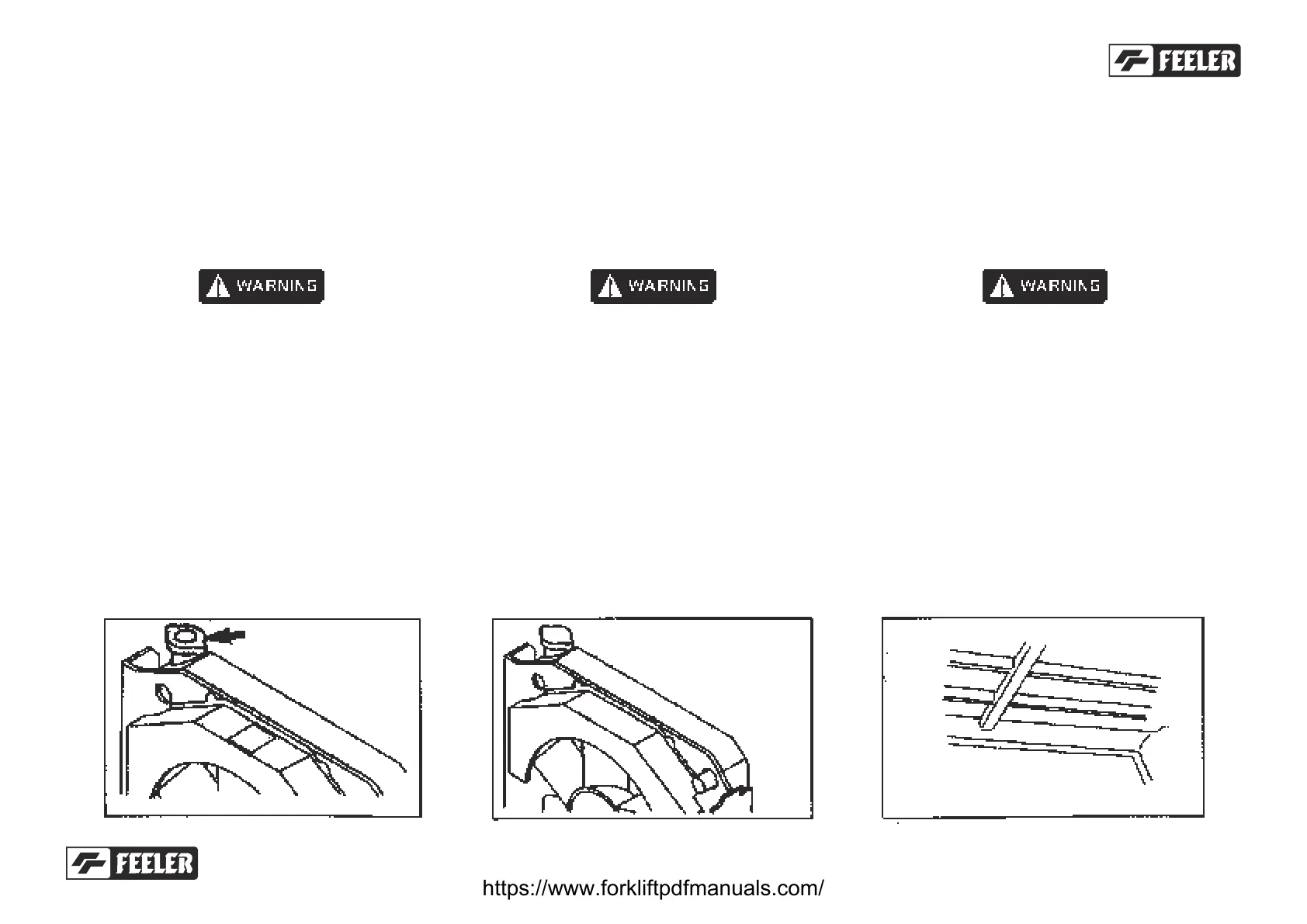 FEELER

WARNING

WARNING

WARNING

FEELER

https://www.forkliftpdfmanuals.com/