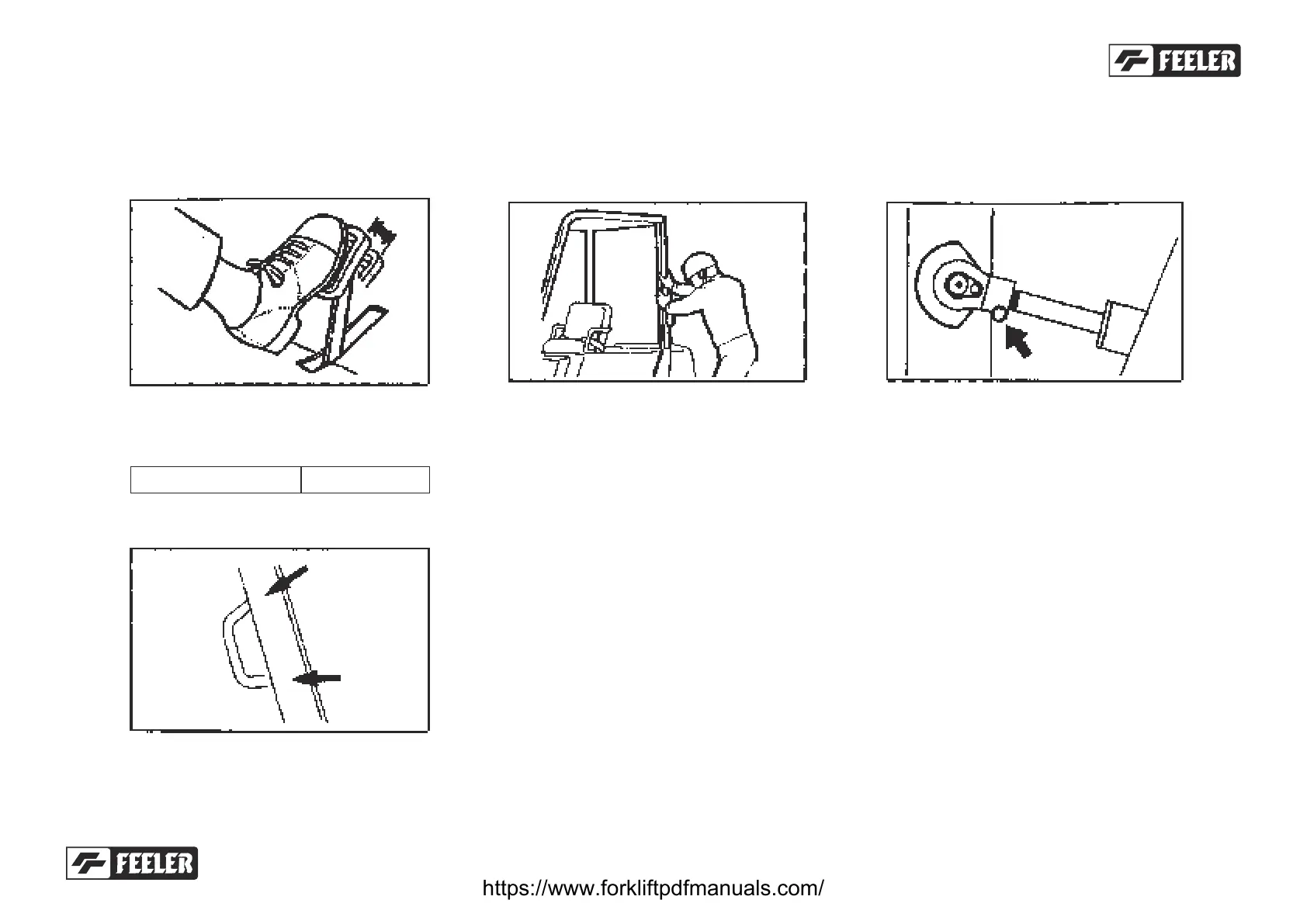 FEELER

FEELER

https://www.forkliftpdfmanuals.com/