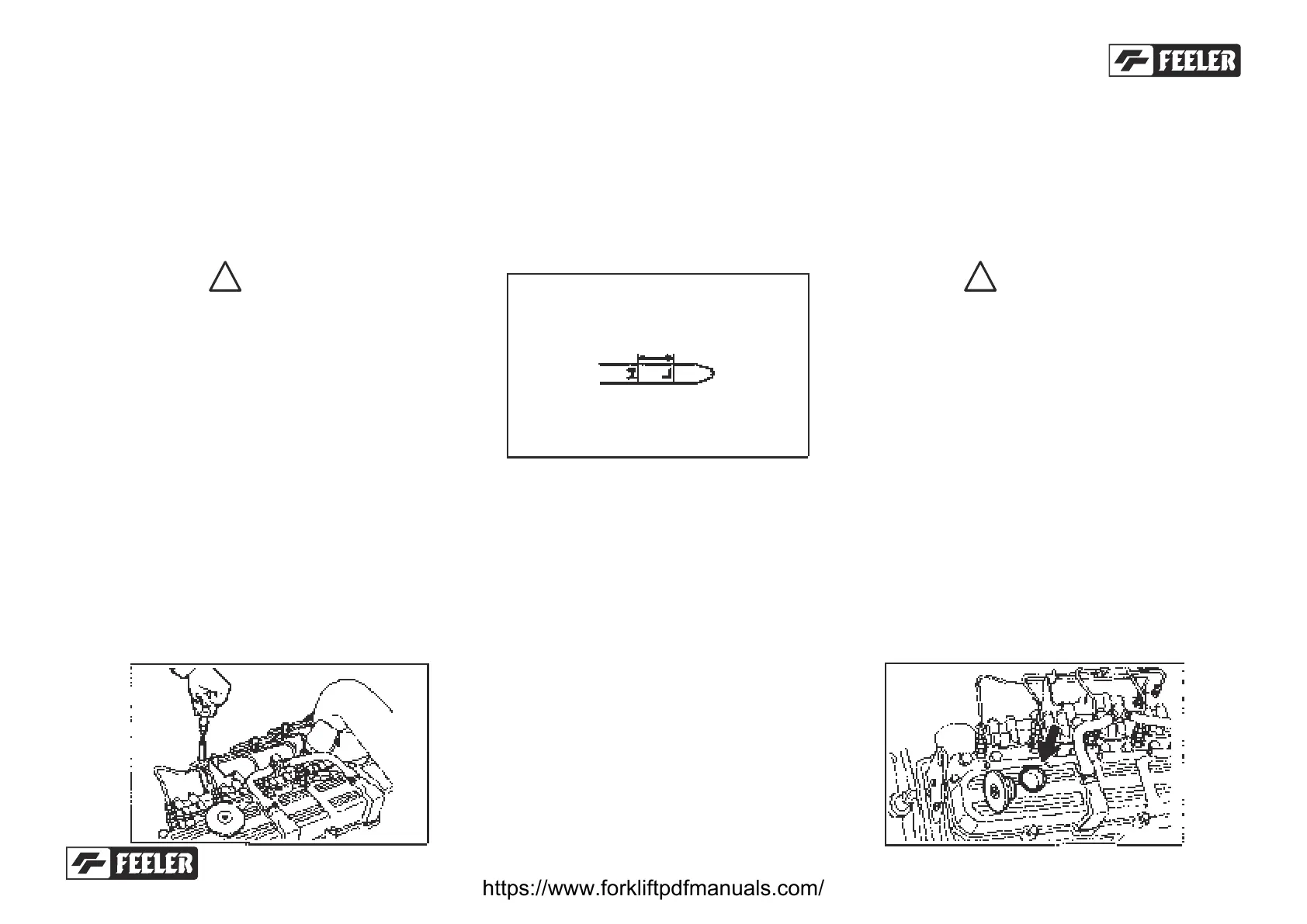 FEELER

FEELER

https://www.forkliftpdfmanuals.com/