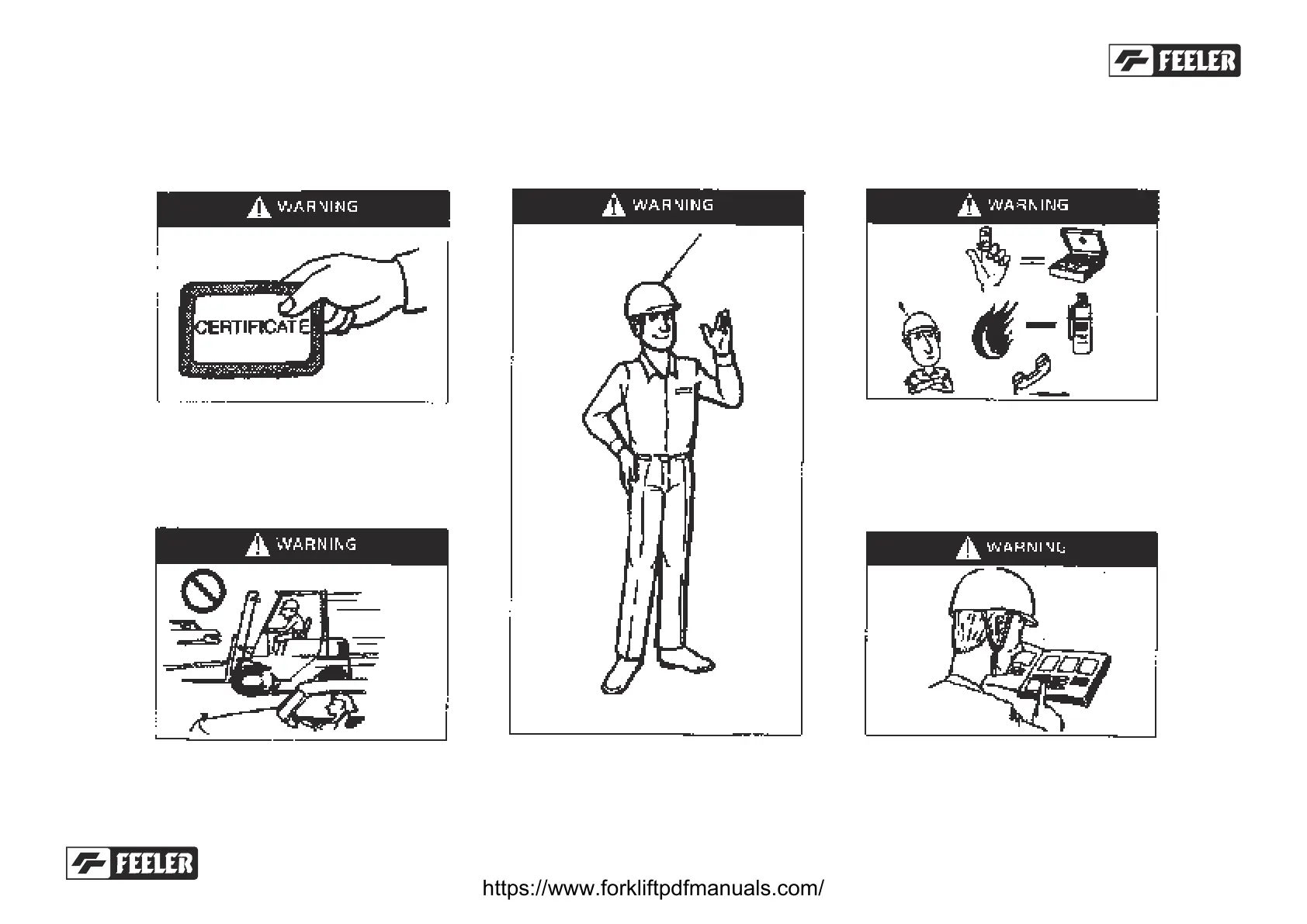 FEELER

WARNING

CERTIFICATE

WARNING

WARNING

WARNING

WARNING

FEELER

https://www.forkliftpdfmanuals.com/