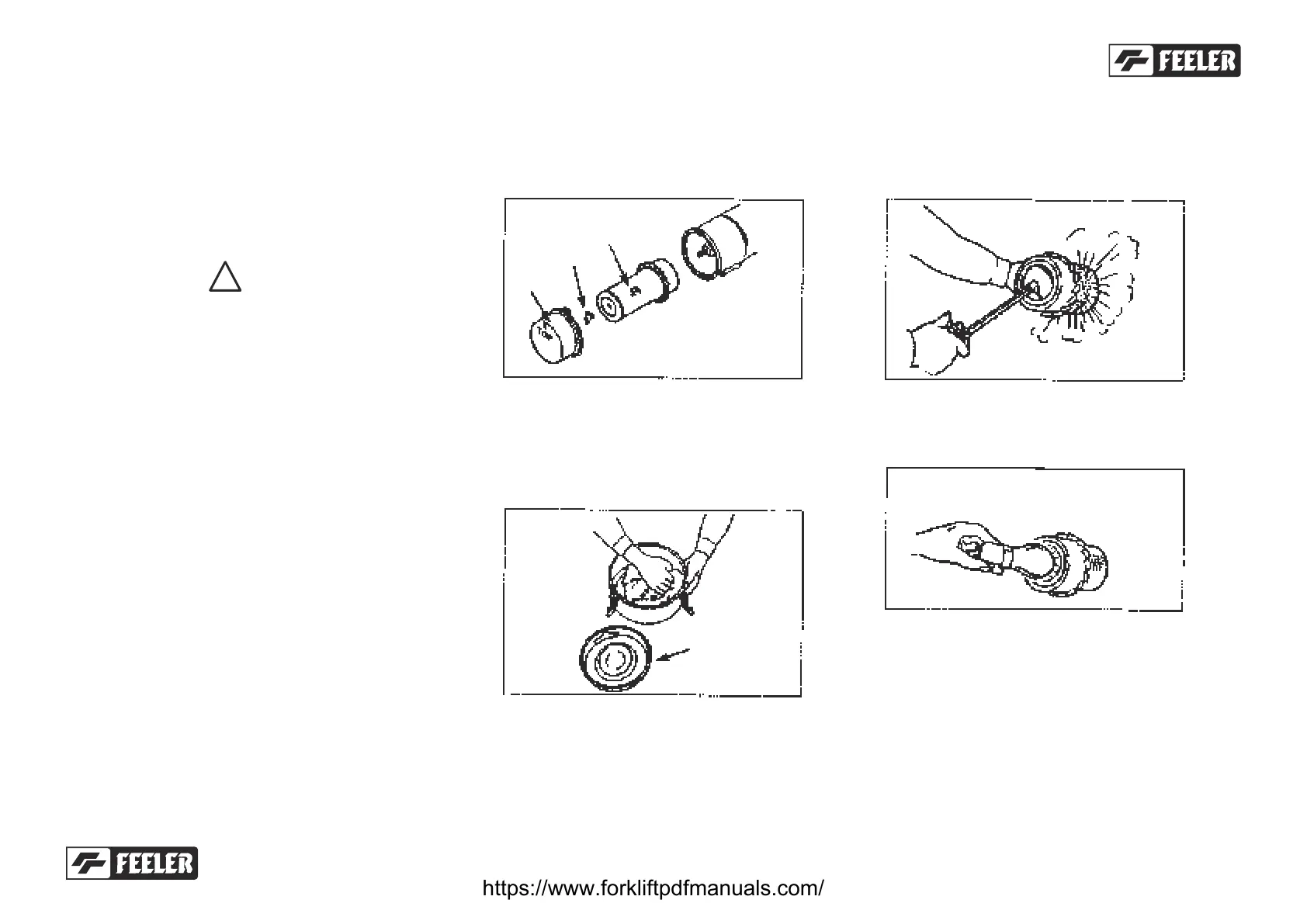 FEELER

FEELER

https://www.forkliftpdfmanuals.com/