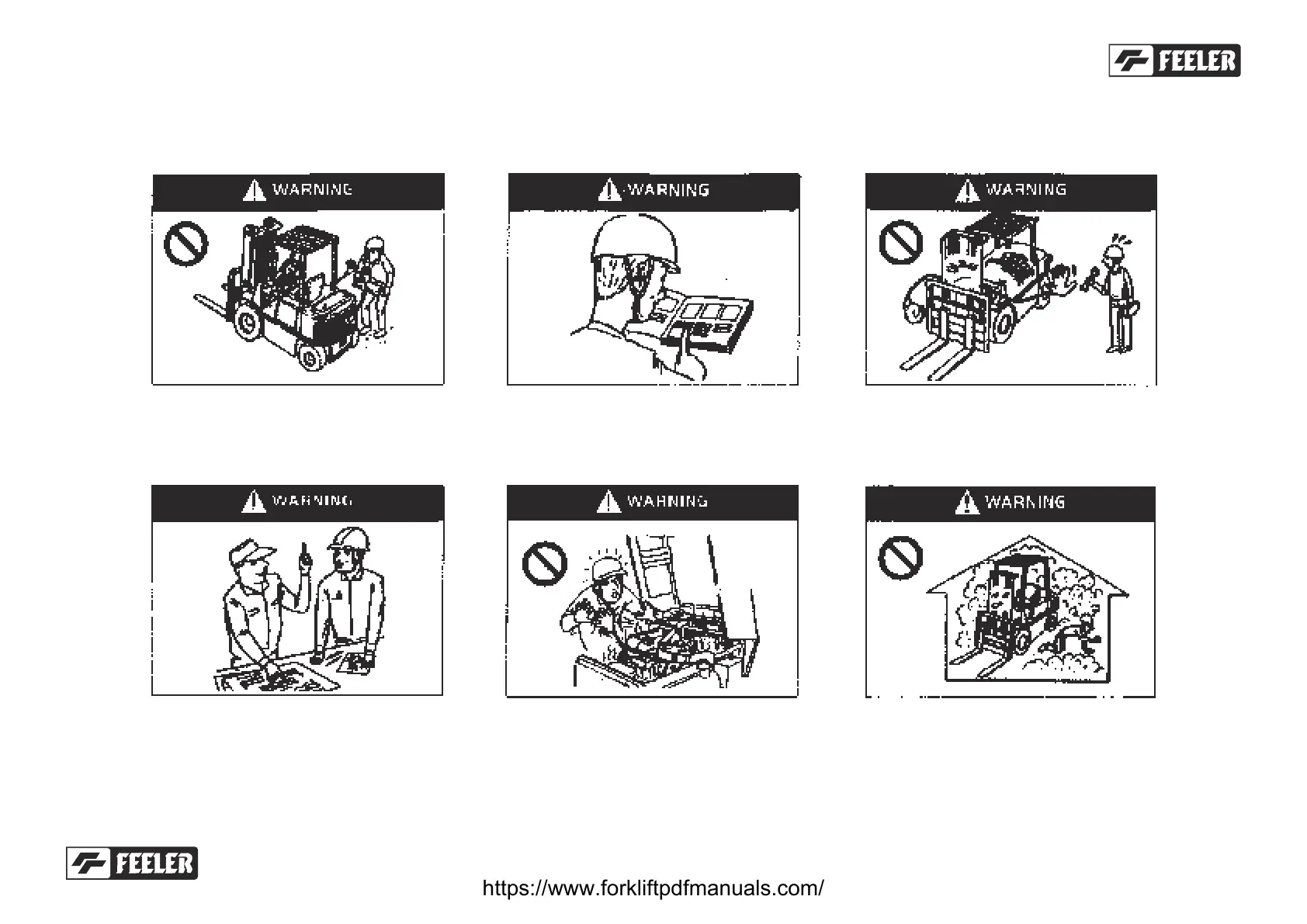 FEELER

WARNING

WARNING

WARNING

WARNING

WARNING

WARNING

FEELER

https://www.forkliftpdfmanuals.com/