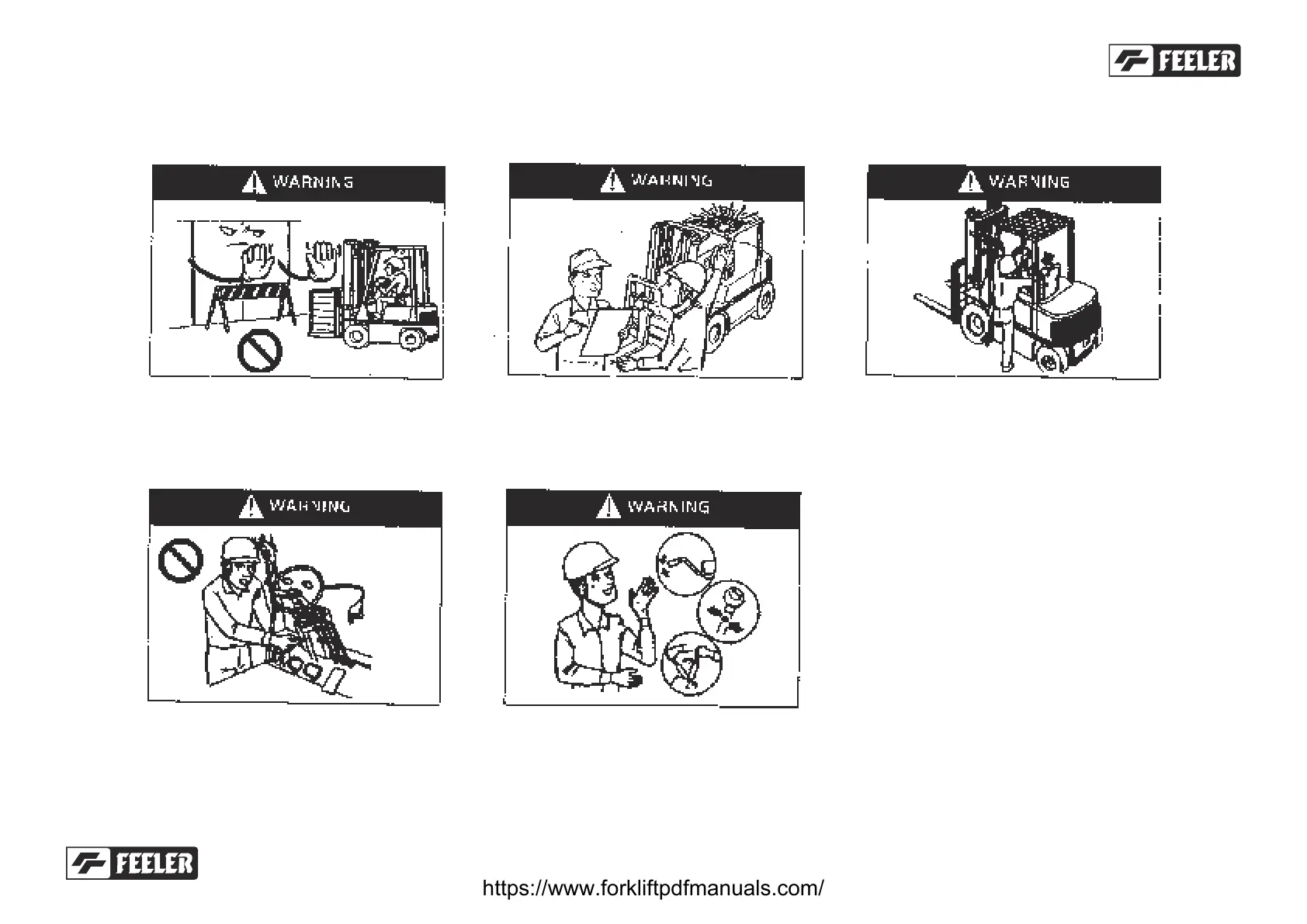 FEELER

WARNING

WARNING

WARNING

WARNING

WARNING

FEELER

https://www.forkliftpdfmanuals.com/