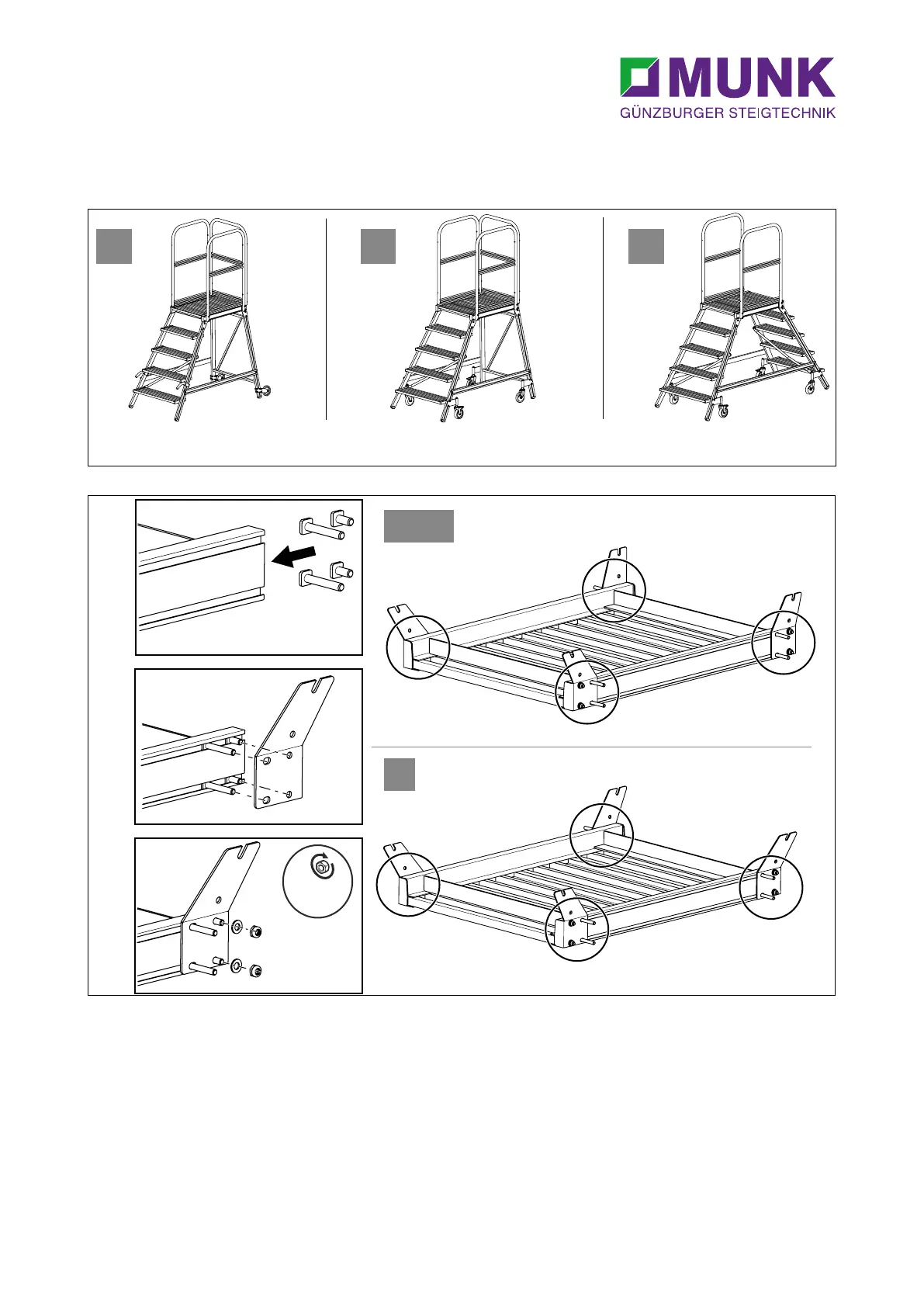 MUNK
GÜNZBURGER STEIGTECHNIK