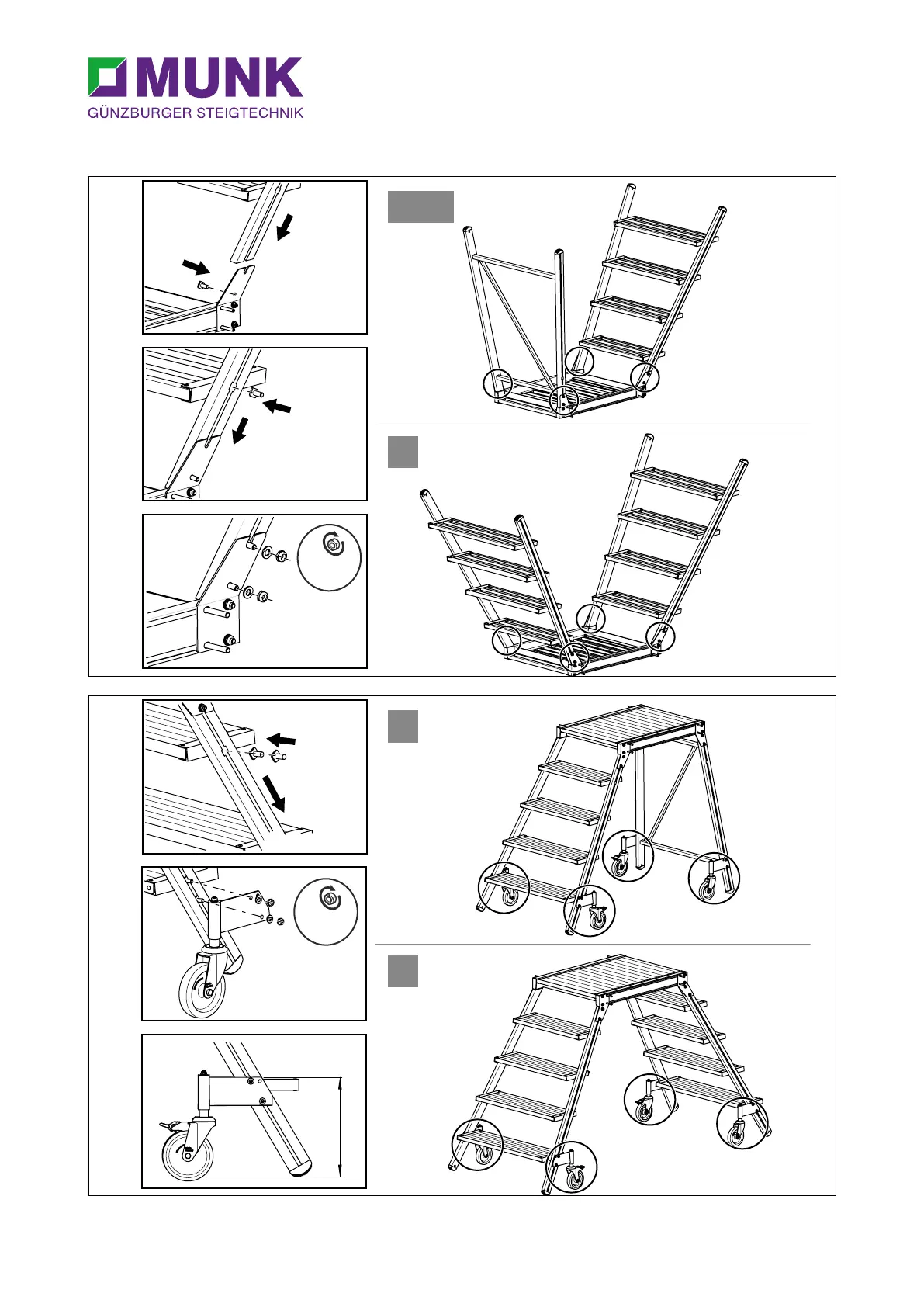 MUNK
GÜNZBURGER STEIGTECHNIK