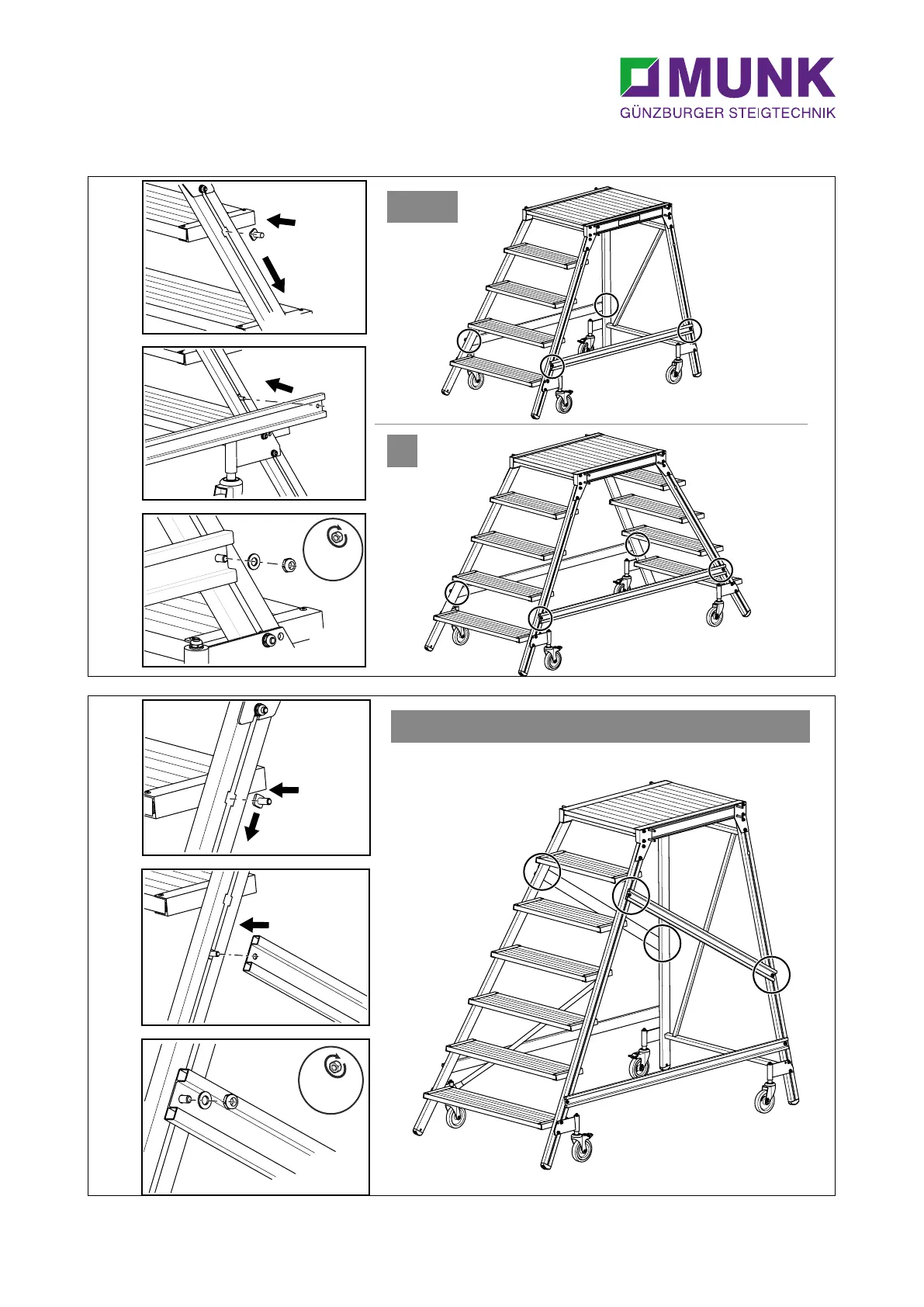 MUNK
GÜNZBURGER STEIGTECHNIK