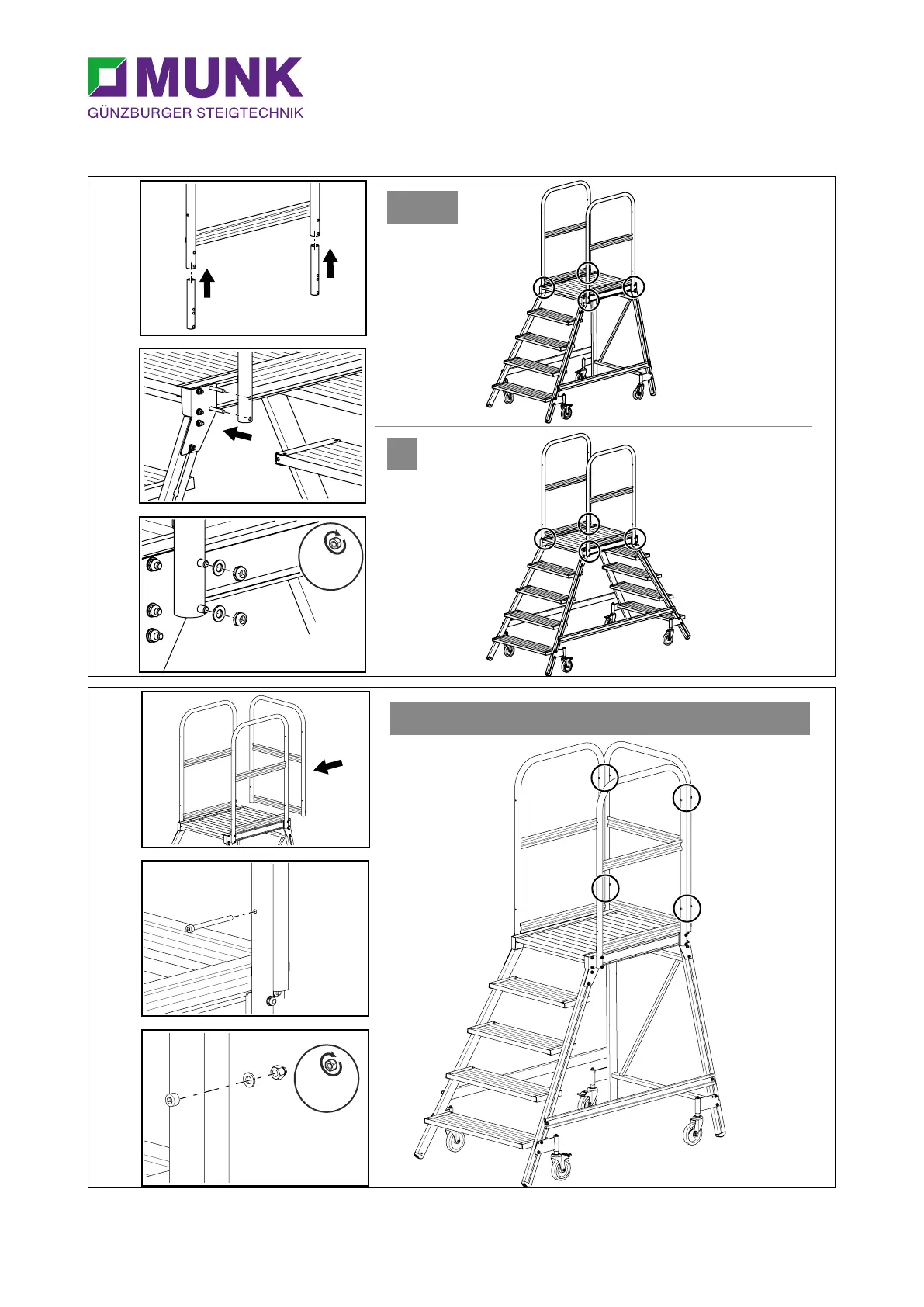 MUNK
GÜNZBURGER STEIGTECHNIK