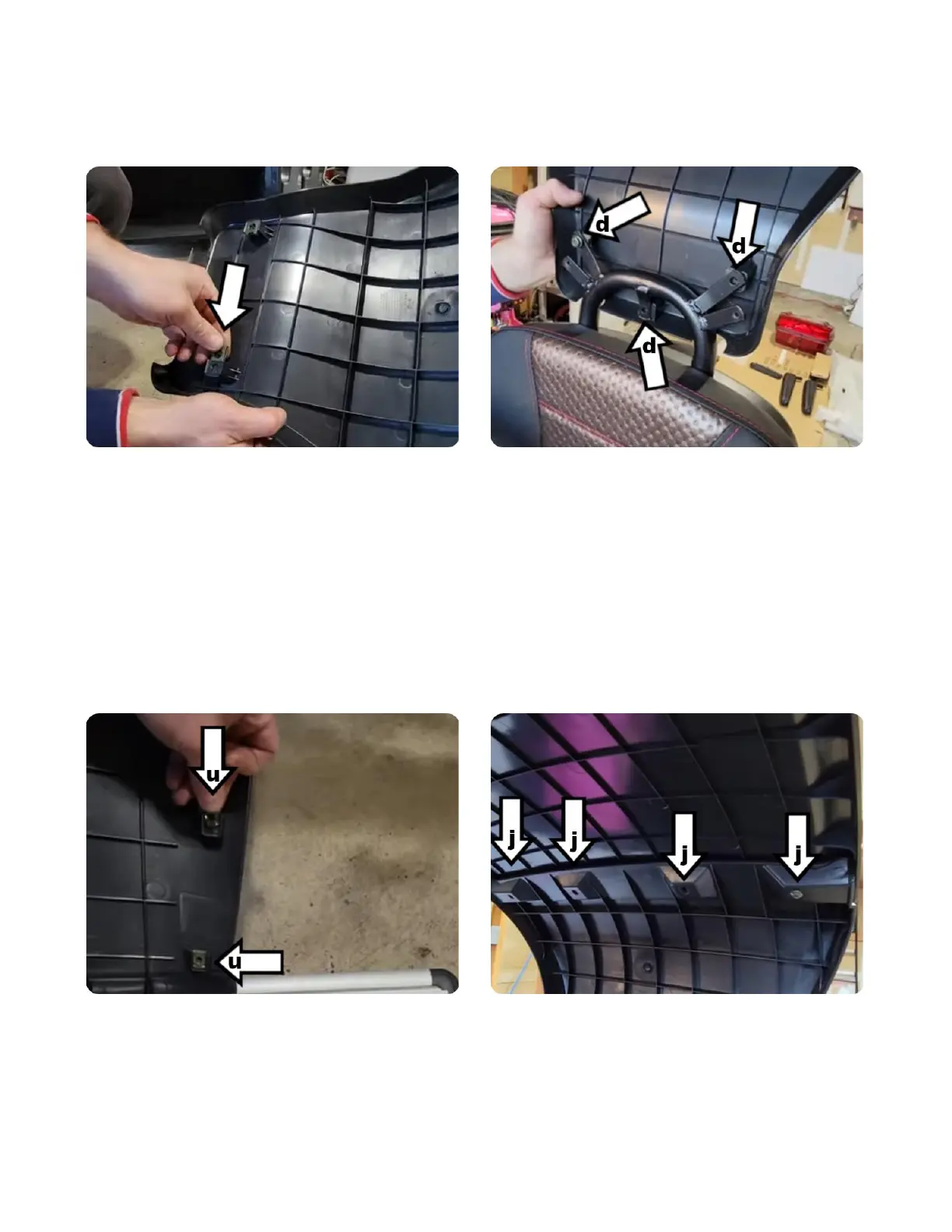 d
d
d

u
u

j
j
j
j