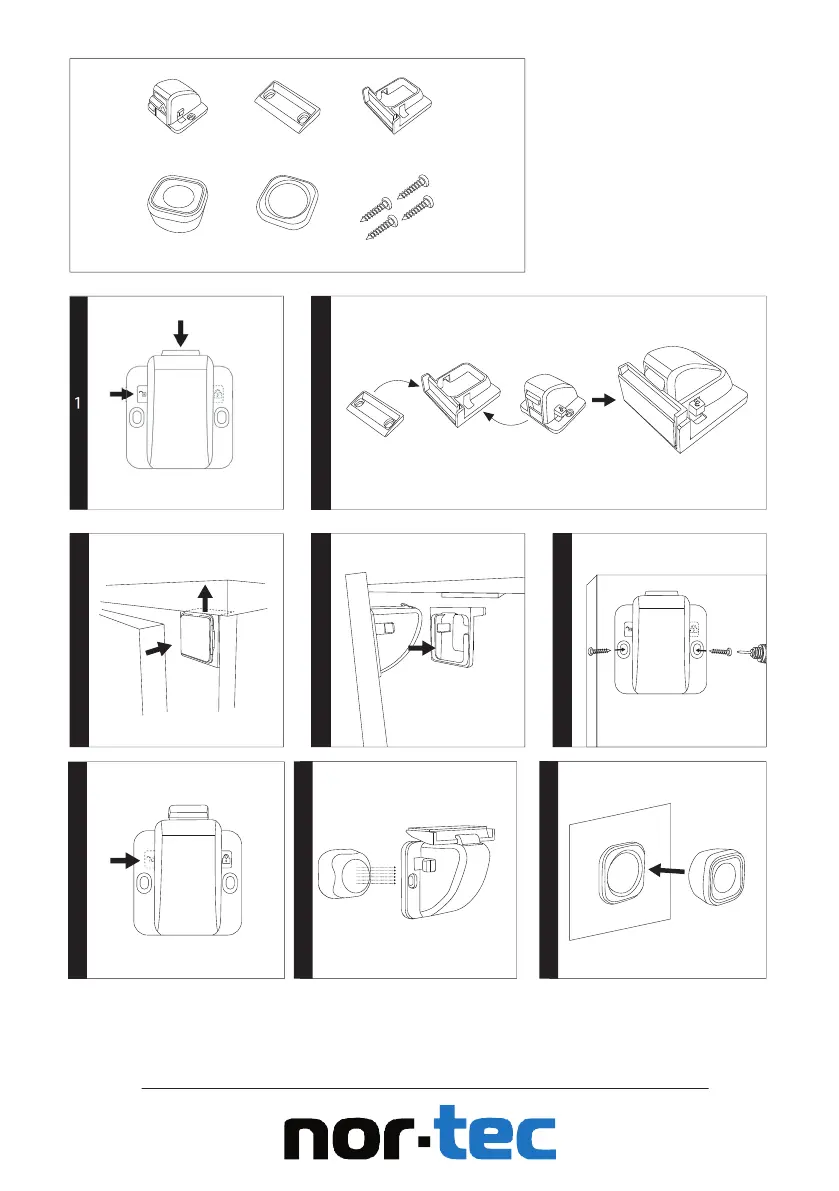 1

nor·tec