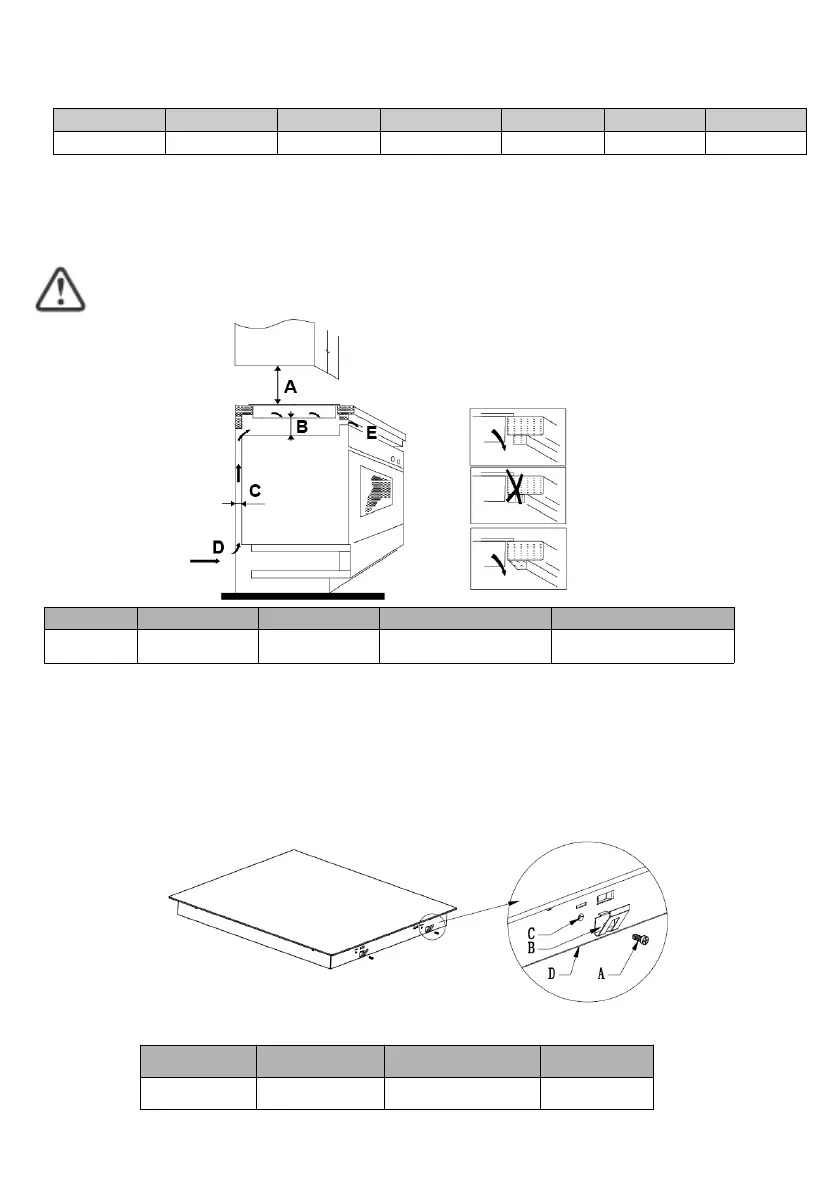 A

B

E

C

D

C
B
D
A