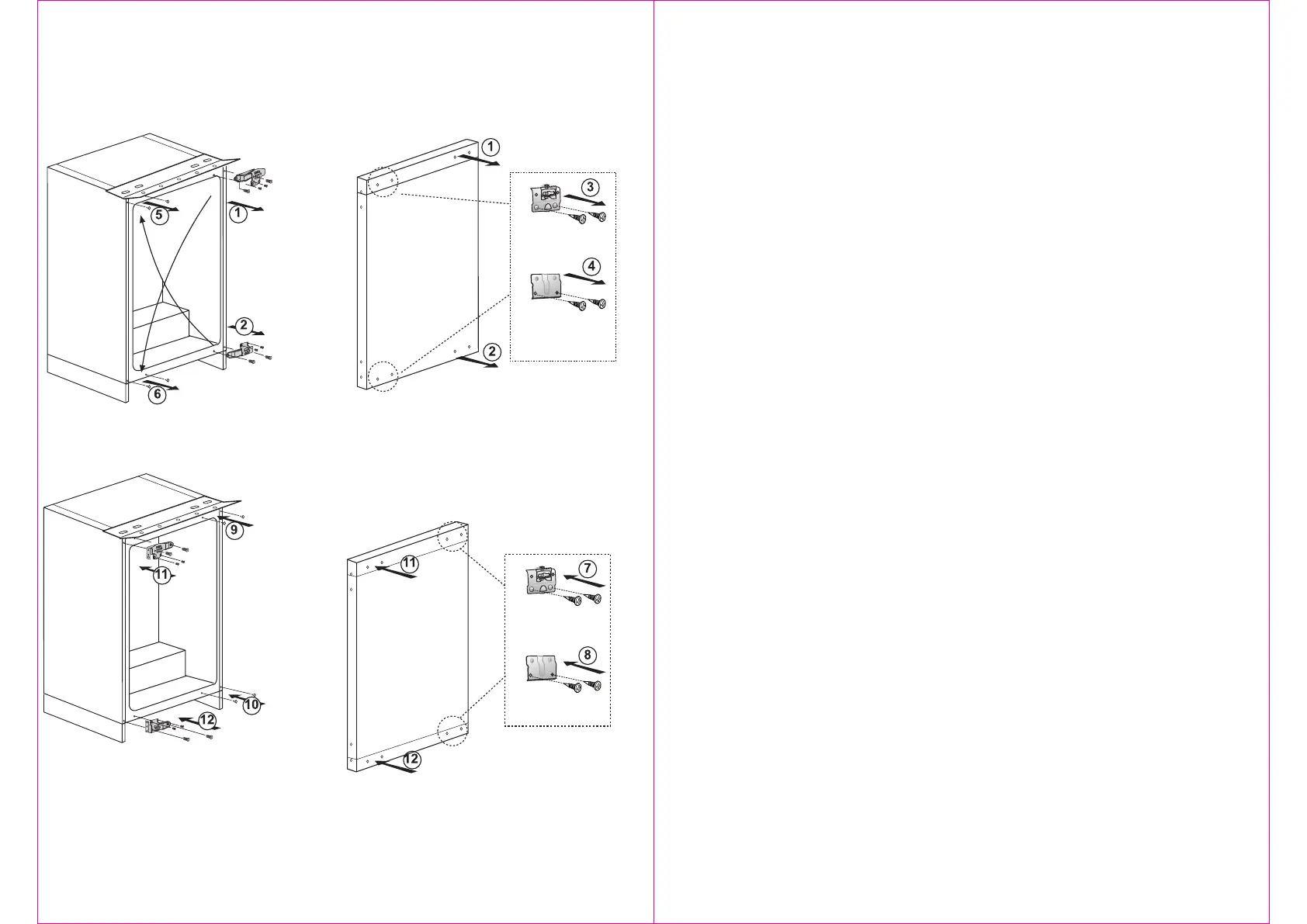 5
1
2
6
1
3
4
2
9
11
10
12
11
7
8
12