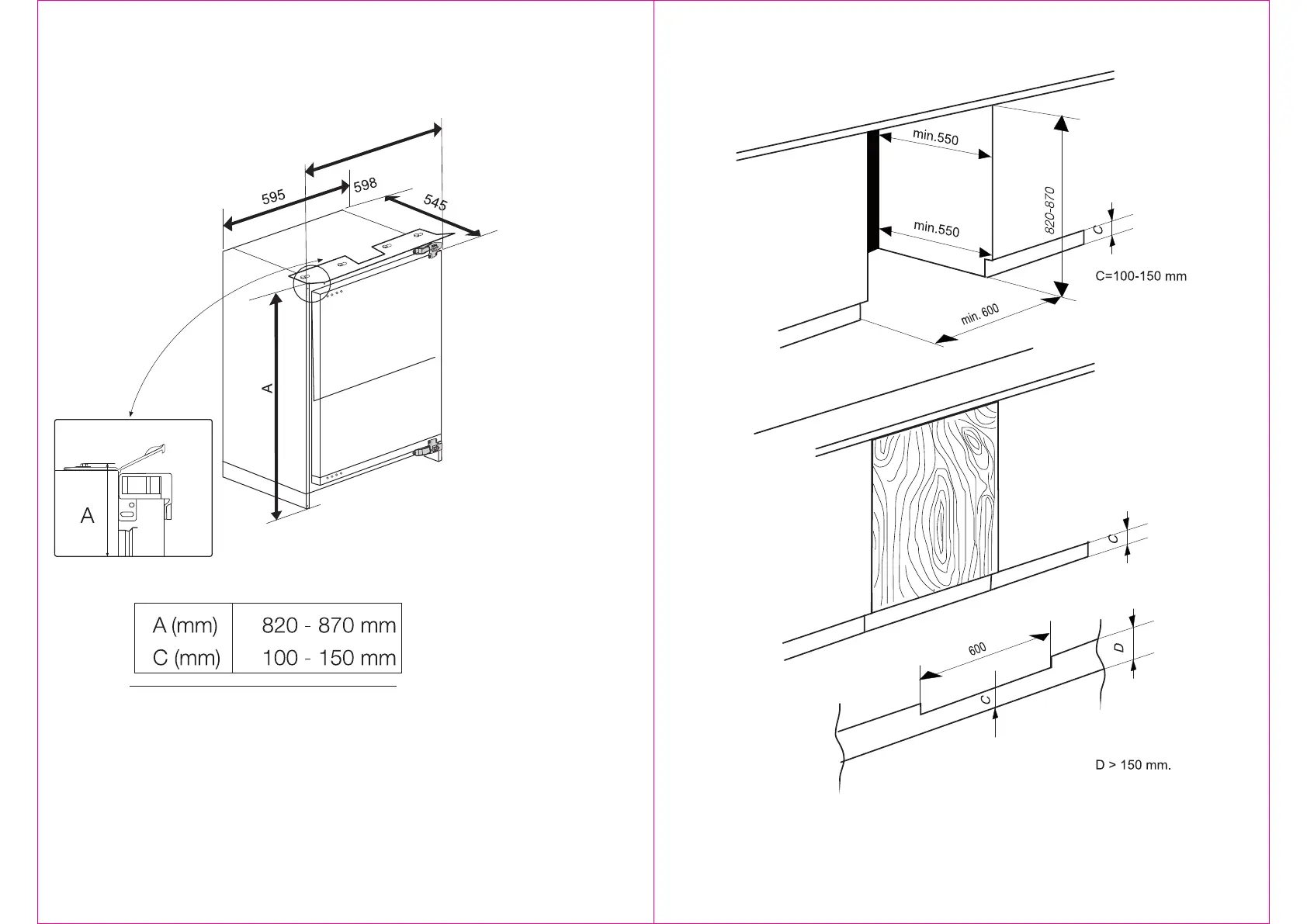 595
598
545
A
A

| A (mm) | 820 - 870 mm |
|---|---|
| C (mm) | 100 - 150 mm |

min.550
min.550
820-870
C
C=100-150 mm
min. 600

C
600
D
C
D > 150 mm.