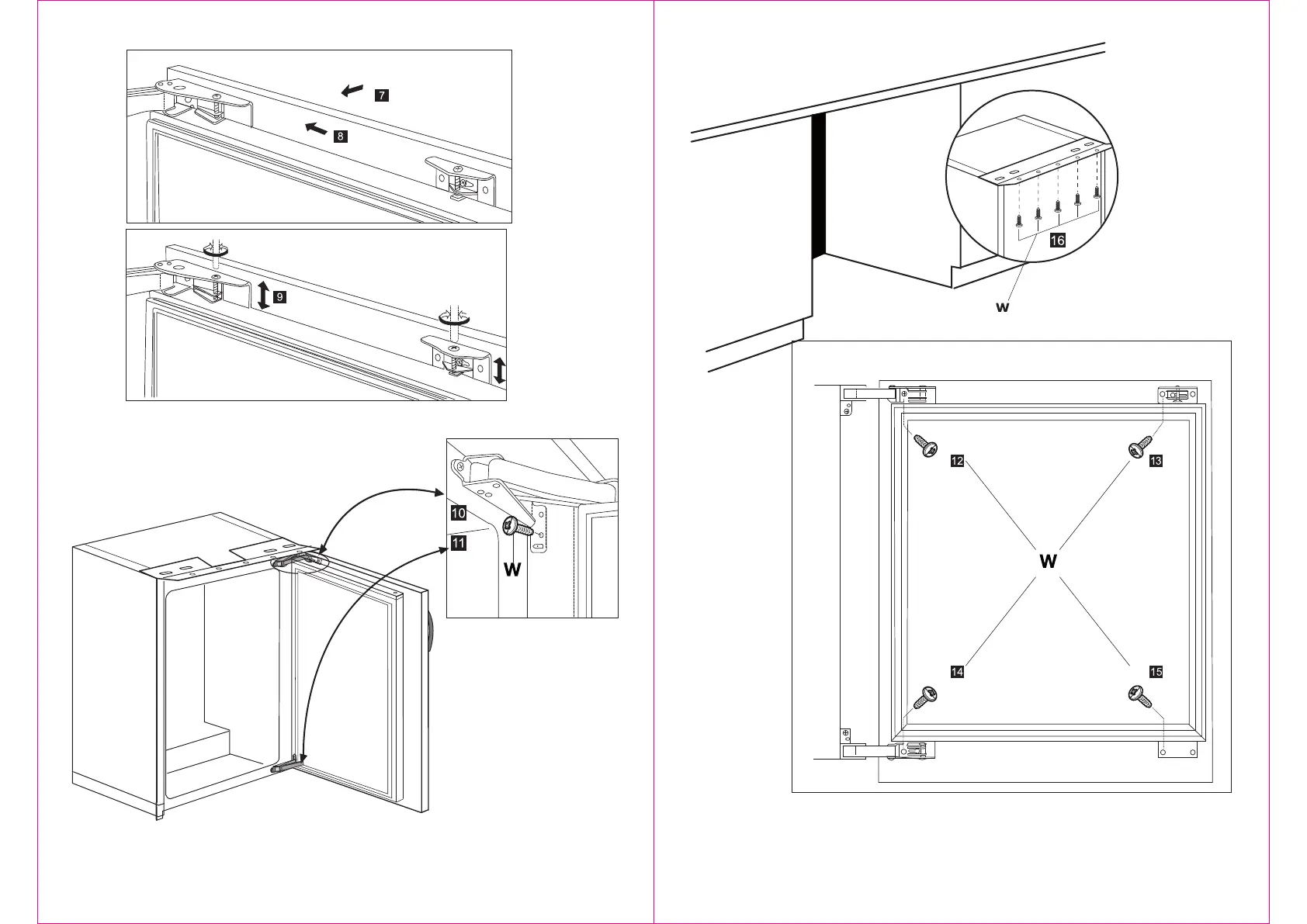 7
8
9
10
11
W
16
w
12
13
W
14
15