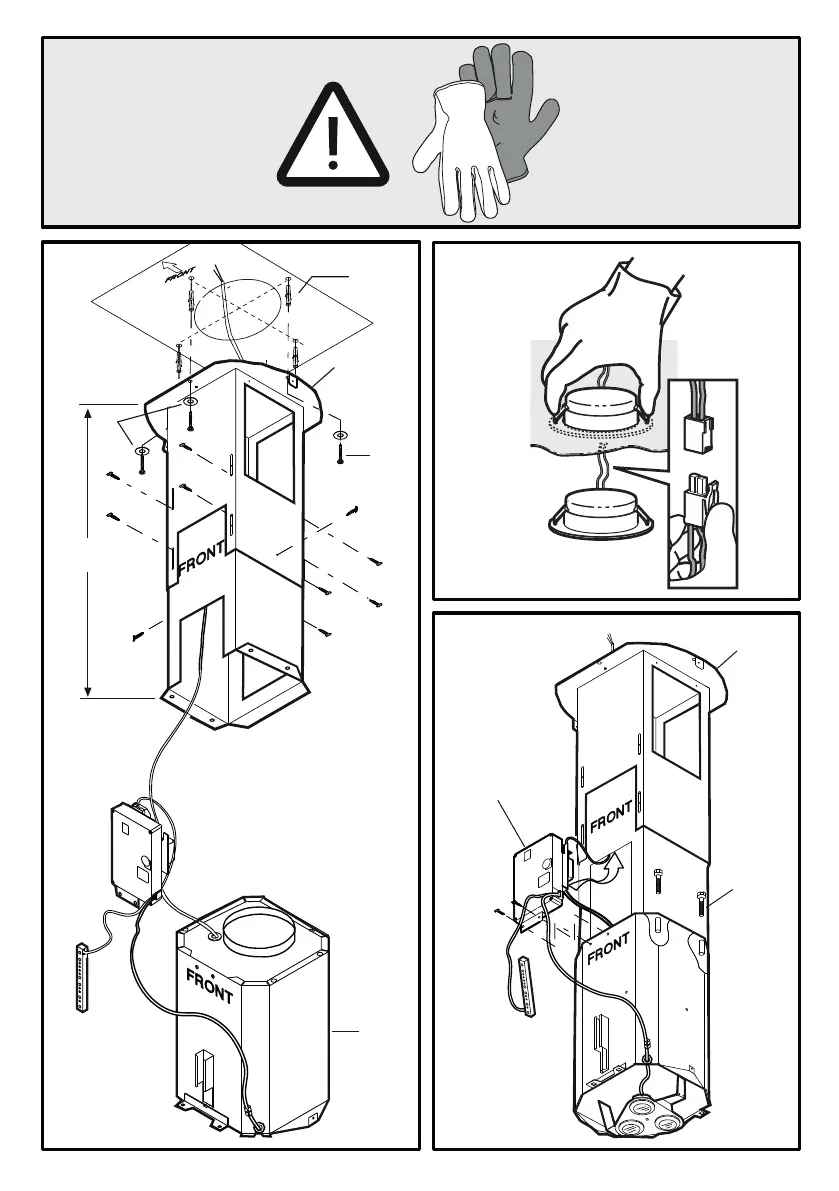 FRONT

FRONT

FRONT

FRONT

FRONT