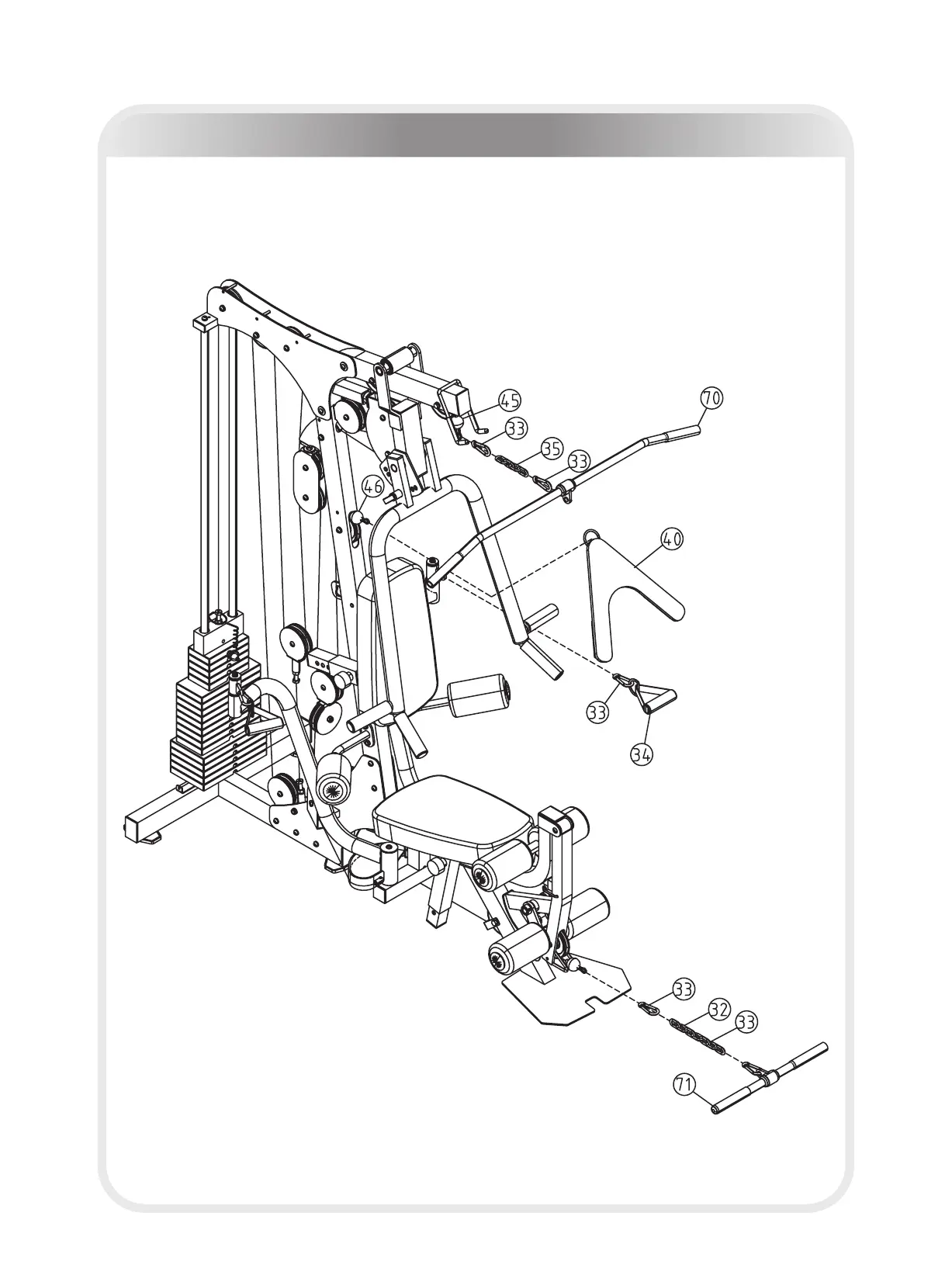 45
70
33
35
33
46
40
33
34
33
32
33
71