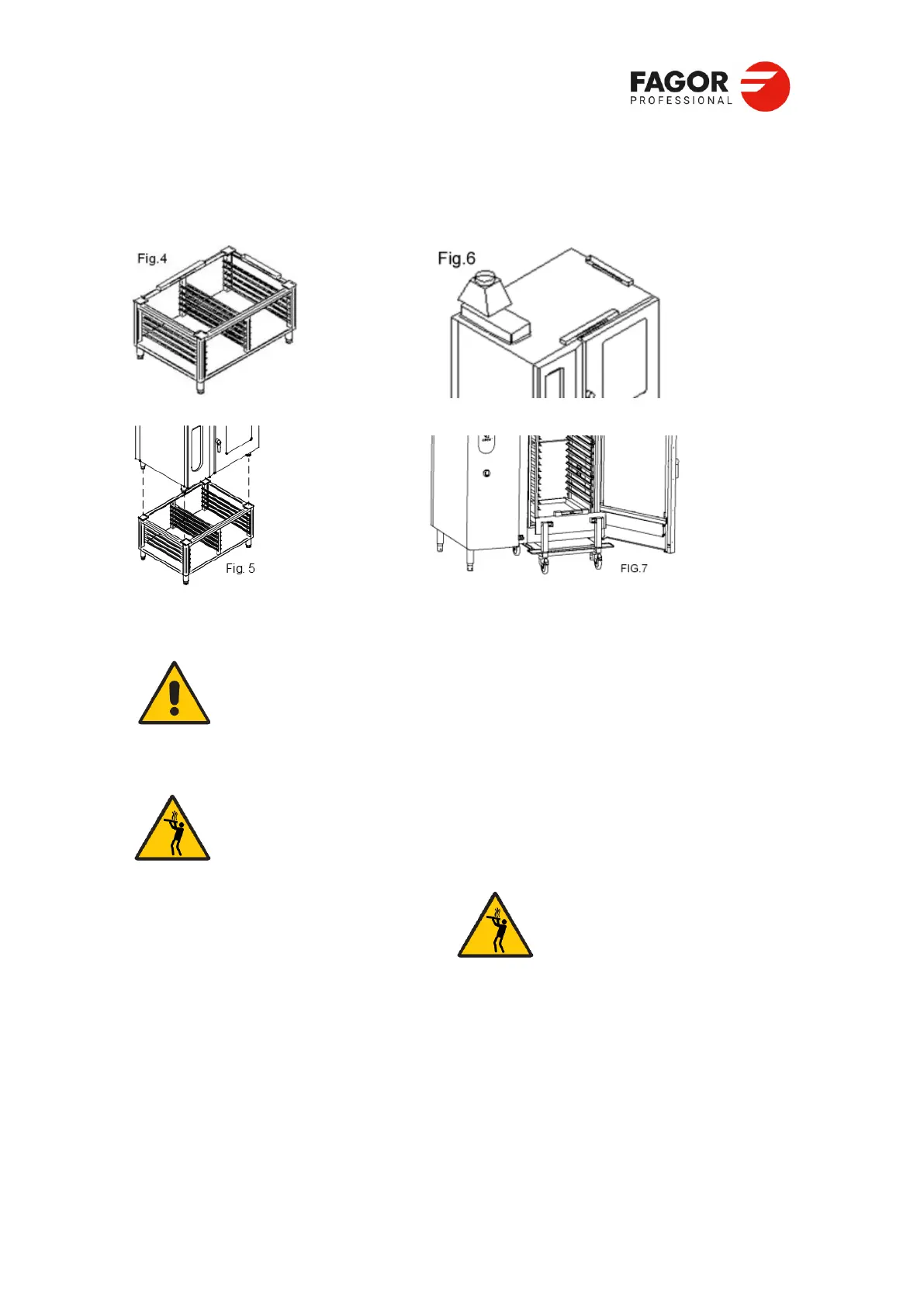 FAGOR
PROFESSIONAL

Fig.4

Fig.6

Fig. 5

FIG.7