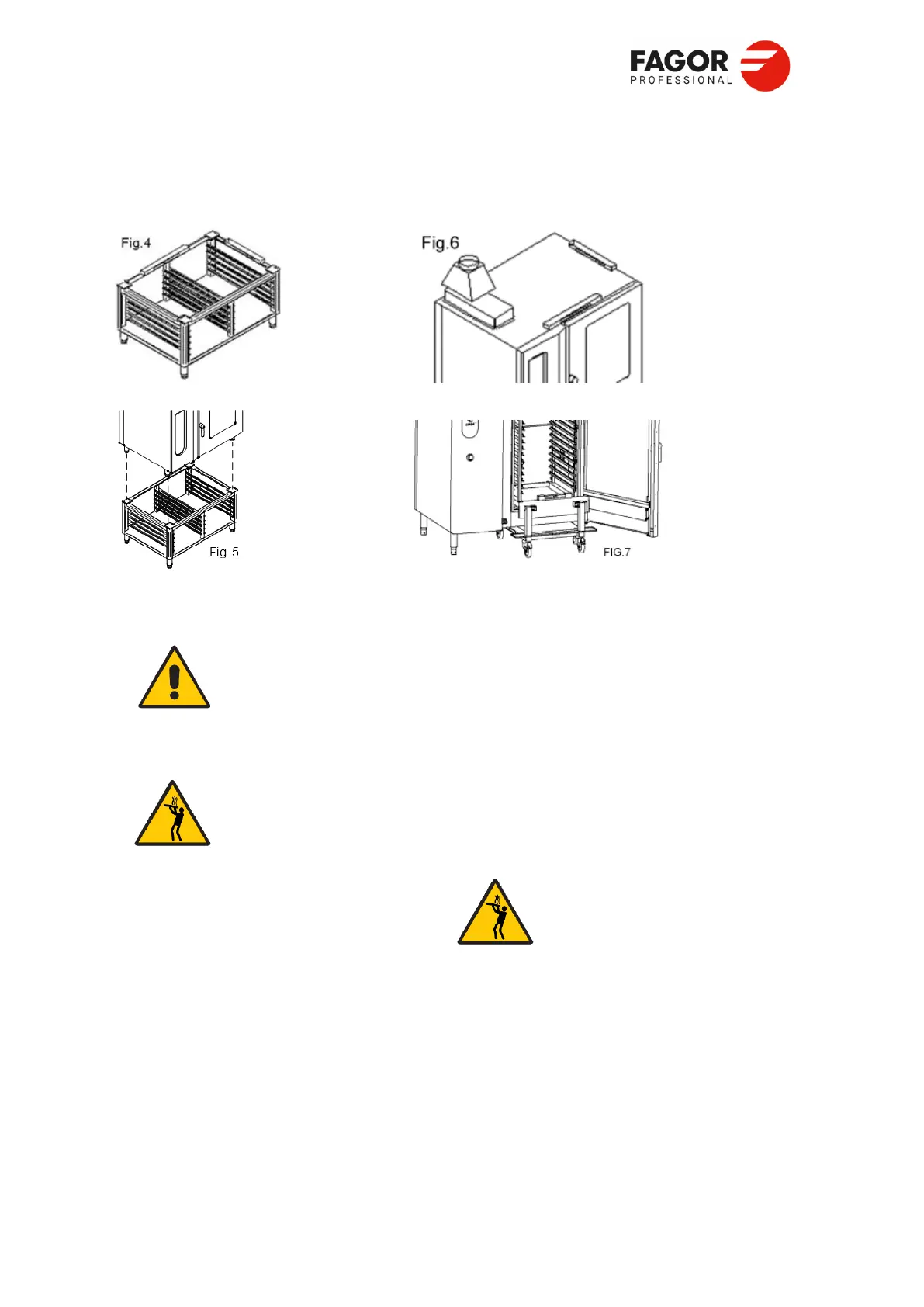 FAGOR
PROFESSIONAL

Fig.4

Fig.6

Fig. 5

FIG.7