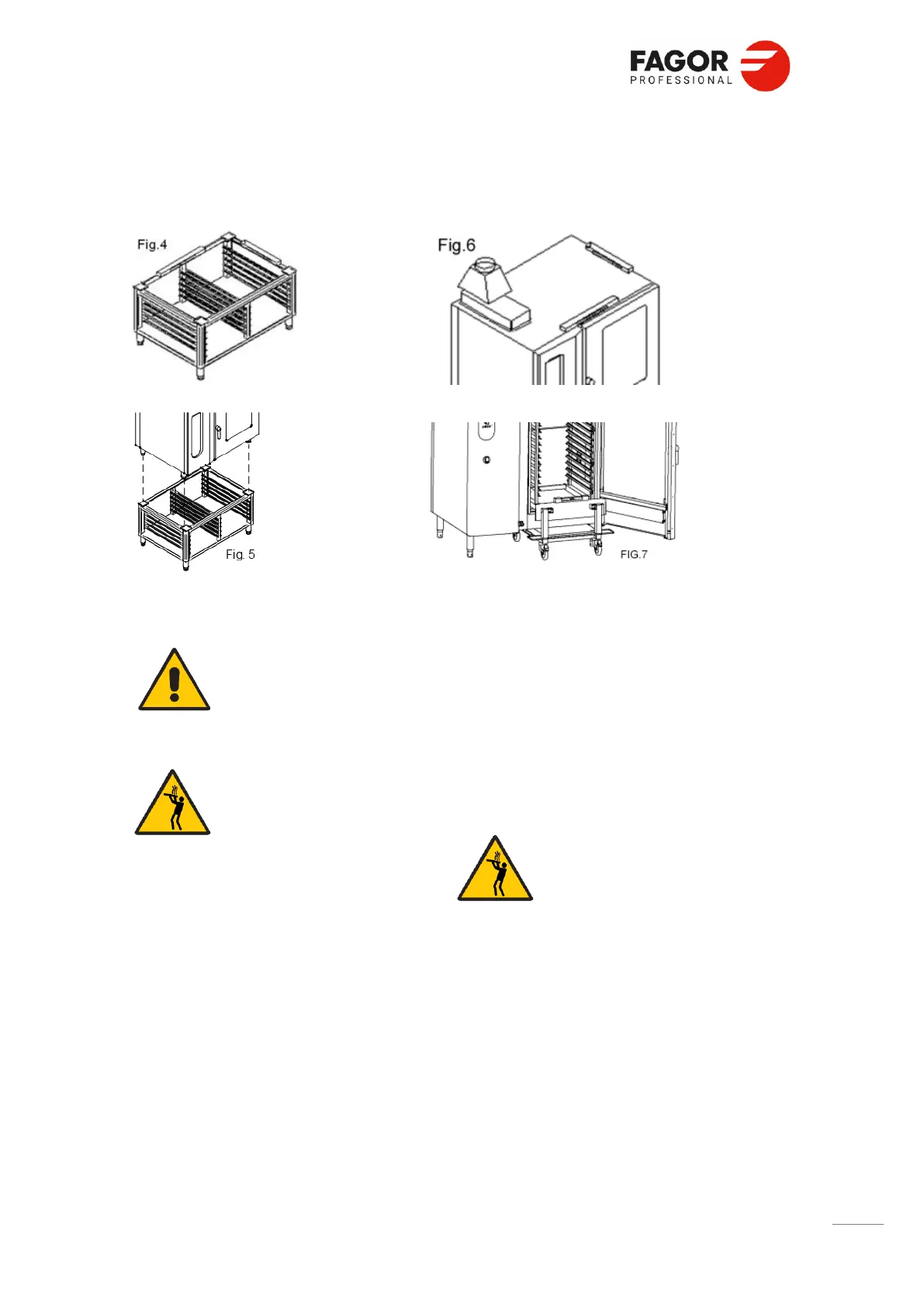 FAGOR
PROFESSIONAL

Fig.4

Fig.6

Fig. 5

FIG.7