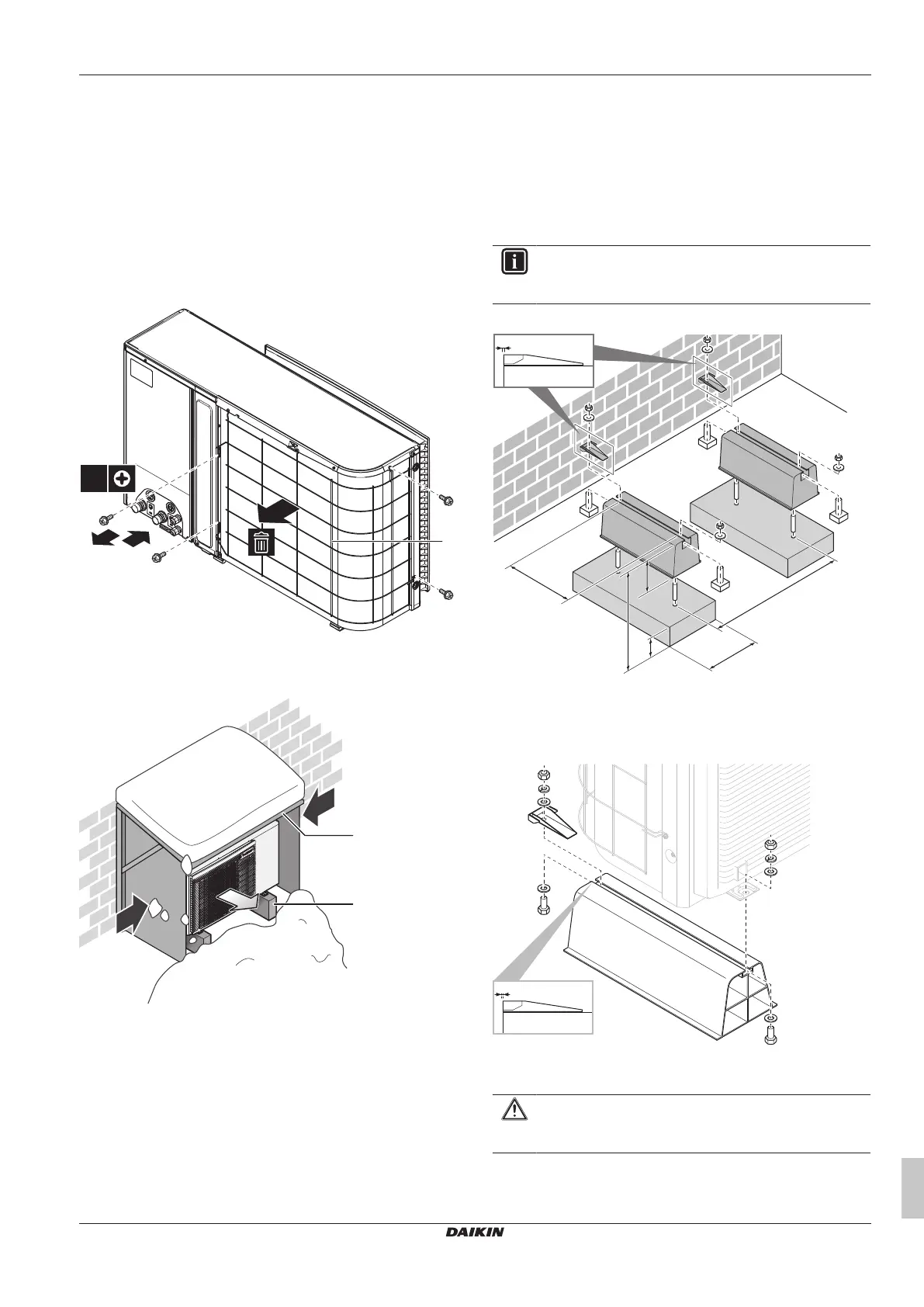 DAIKIN