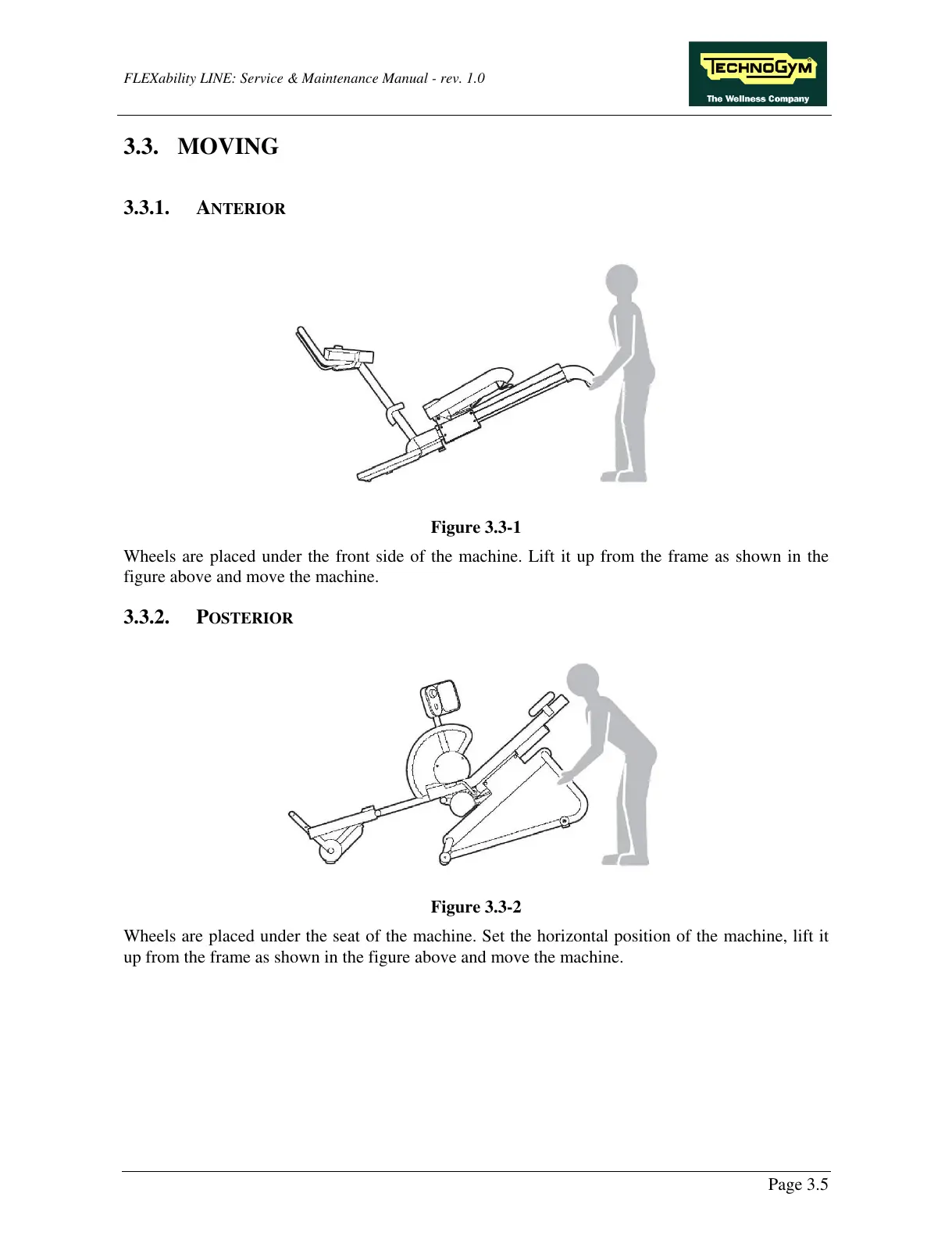 FLEXability LINE: Service & Maintenance Manual - rev. 1.0

TECHNOGYM
The Wellness Company

3.3. MOVING

3.3.1. ANTERIOR

Figure 3.3-1

Wheels are placed under the front side of the machine. Lift it up from the frame as shown in the figure above and move the machine.

3.3.2. POSTERIOR

Figure 3.3-2

Wheels are placed under the seat of the machine. Set the horizontal position of the machine, lift it up from the frame as shown in the figure above and move the machine.

Page 3.5