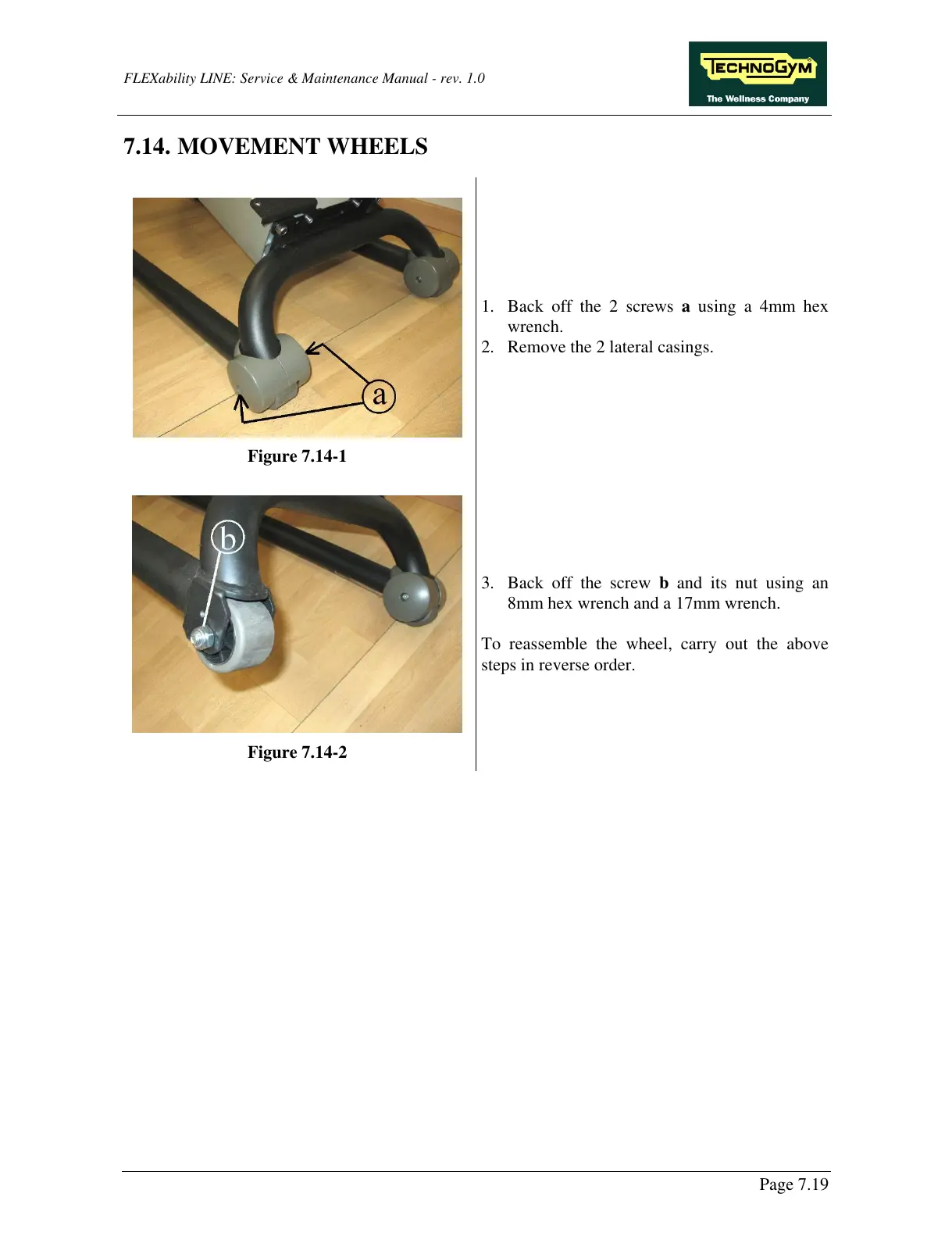 FLEXability LINE: Service & Maintenance Manual - rev. 1.0

TECHNOGYM
The Wellness Company

7.14. MOVEMENT WHEELS

a

Figure 7.14-1

1. Back off the 2 screws **a** using a 4mm hex wrench.
2. Remove the 2 lateral casings.

b

Figure 7.14-2

3. Back off the screw **b** and its nut using an 8mm hex wrench and a 17mm wrench.

To reassemble the wheel, carry out the above steps in reverse order.

Page 7.19