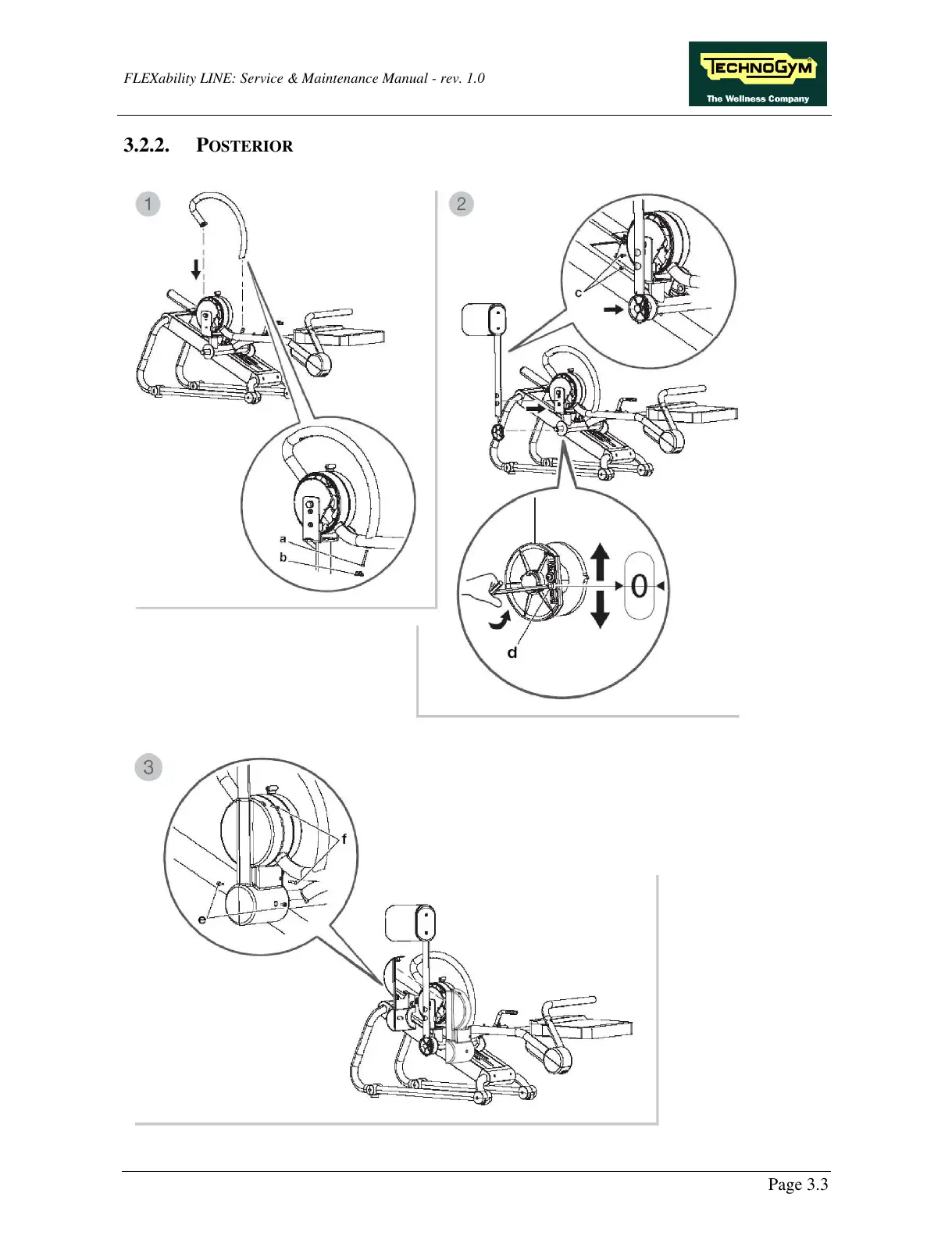 FLEXability LINE: Service & Maintenance Manual - rev. 1.0

TECHNOGYM
The Wellness Company

3.2.2. POSTERIOR

1

a
b

2

c

0

d

3

f

e

Page 3.3