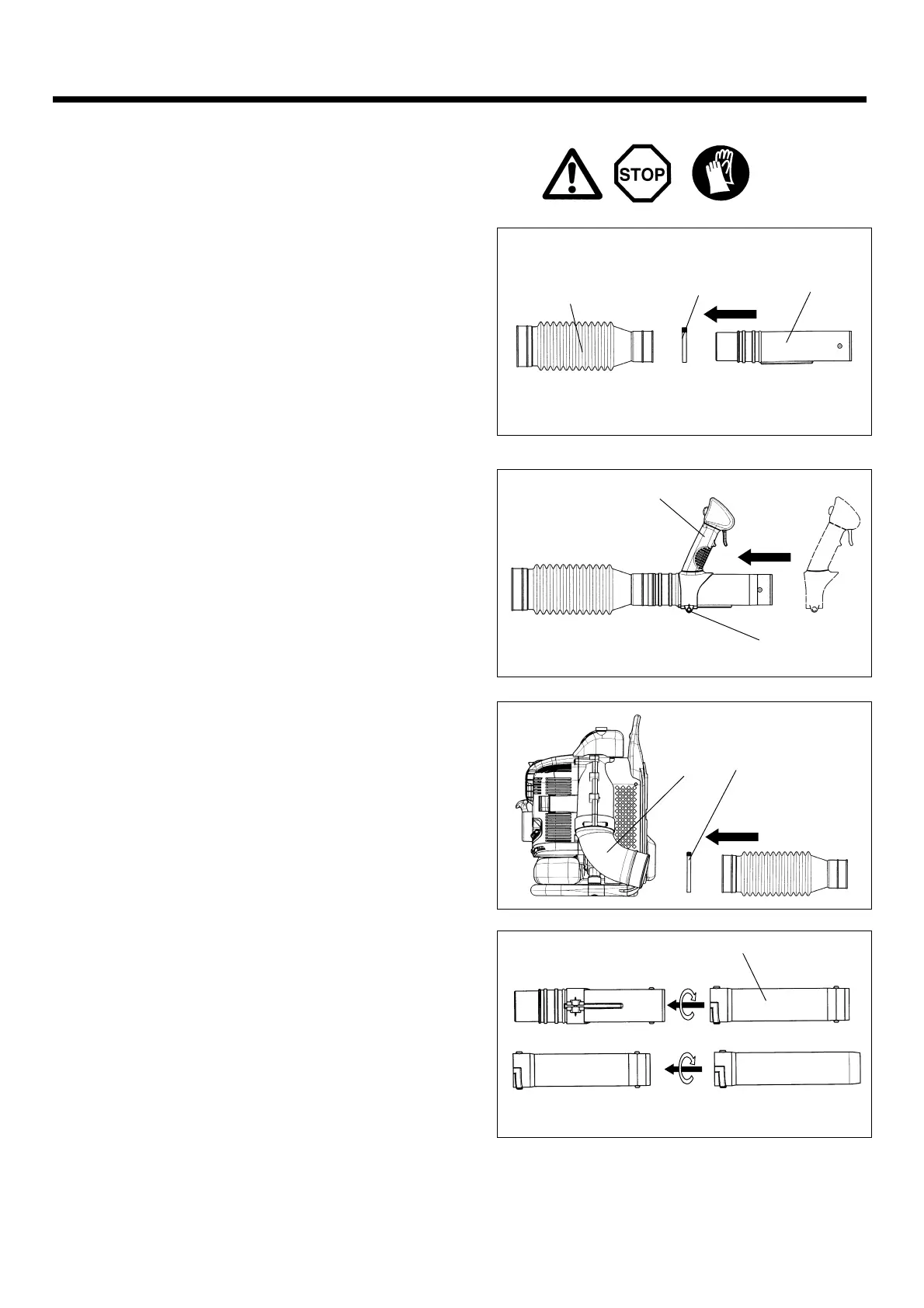 STOP