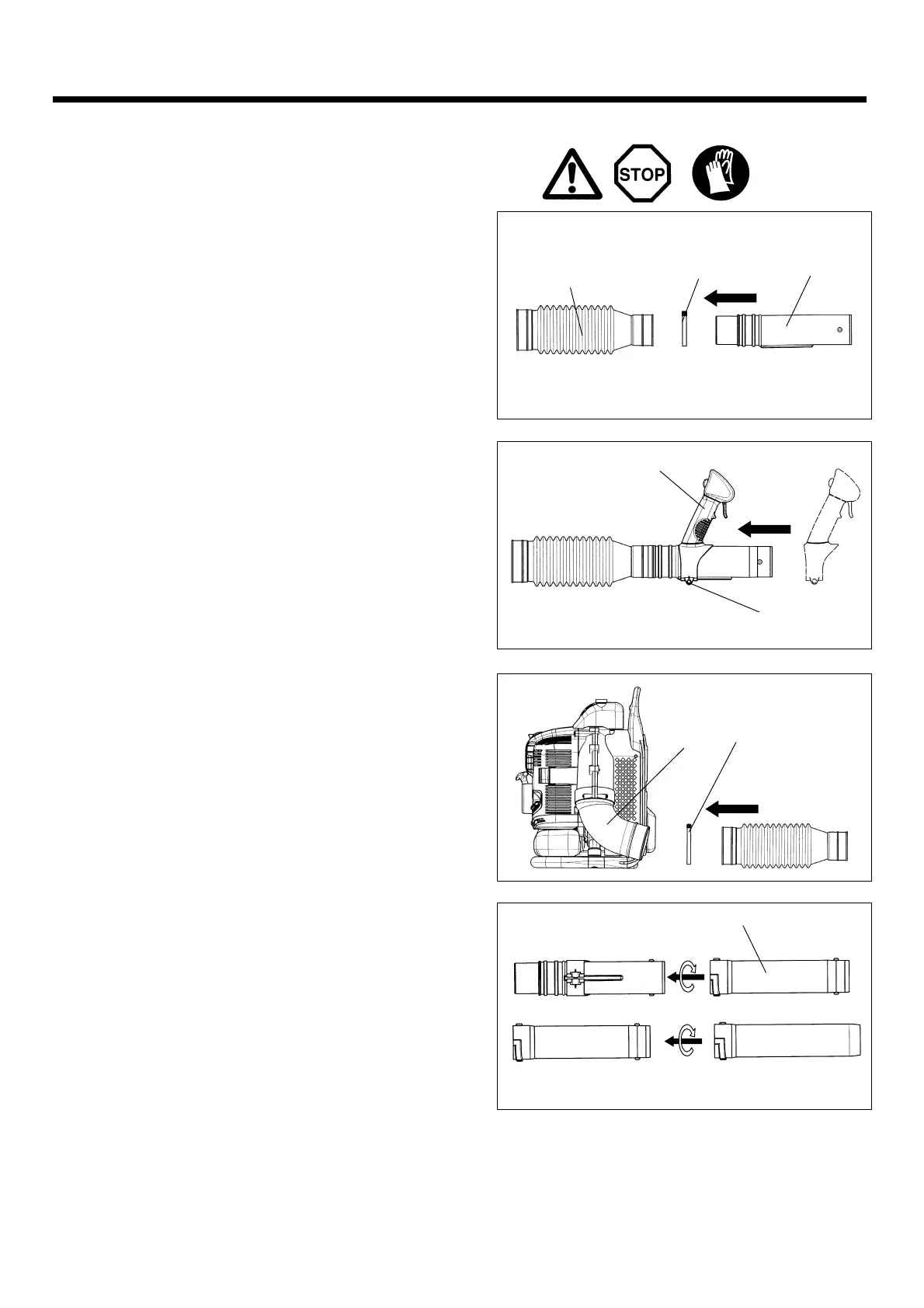 STOP