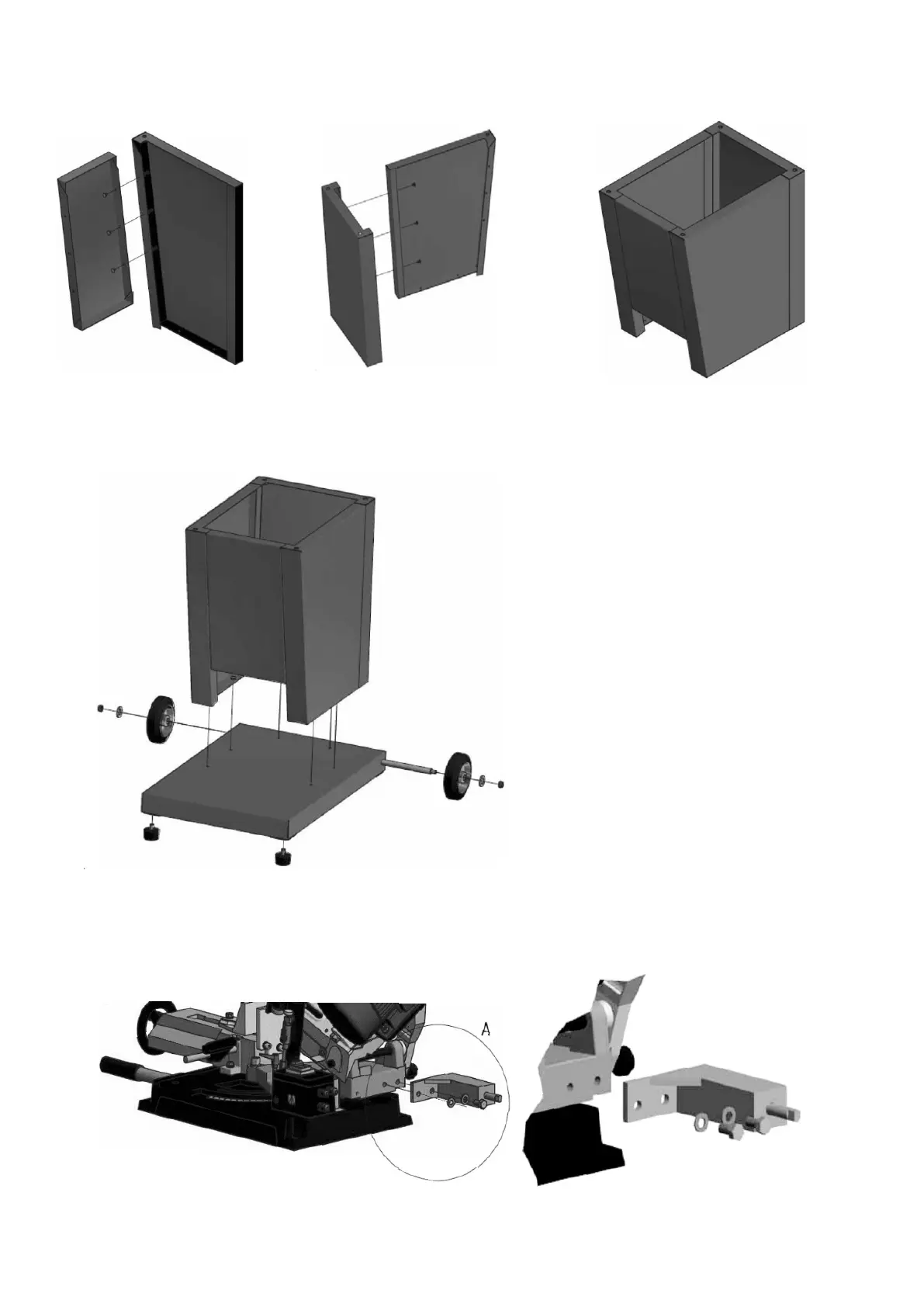 A