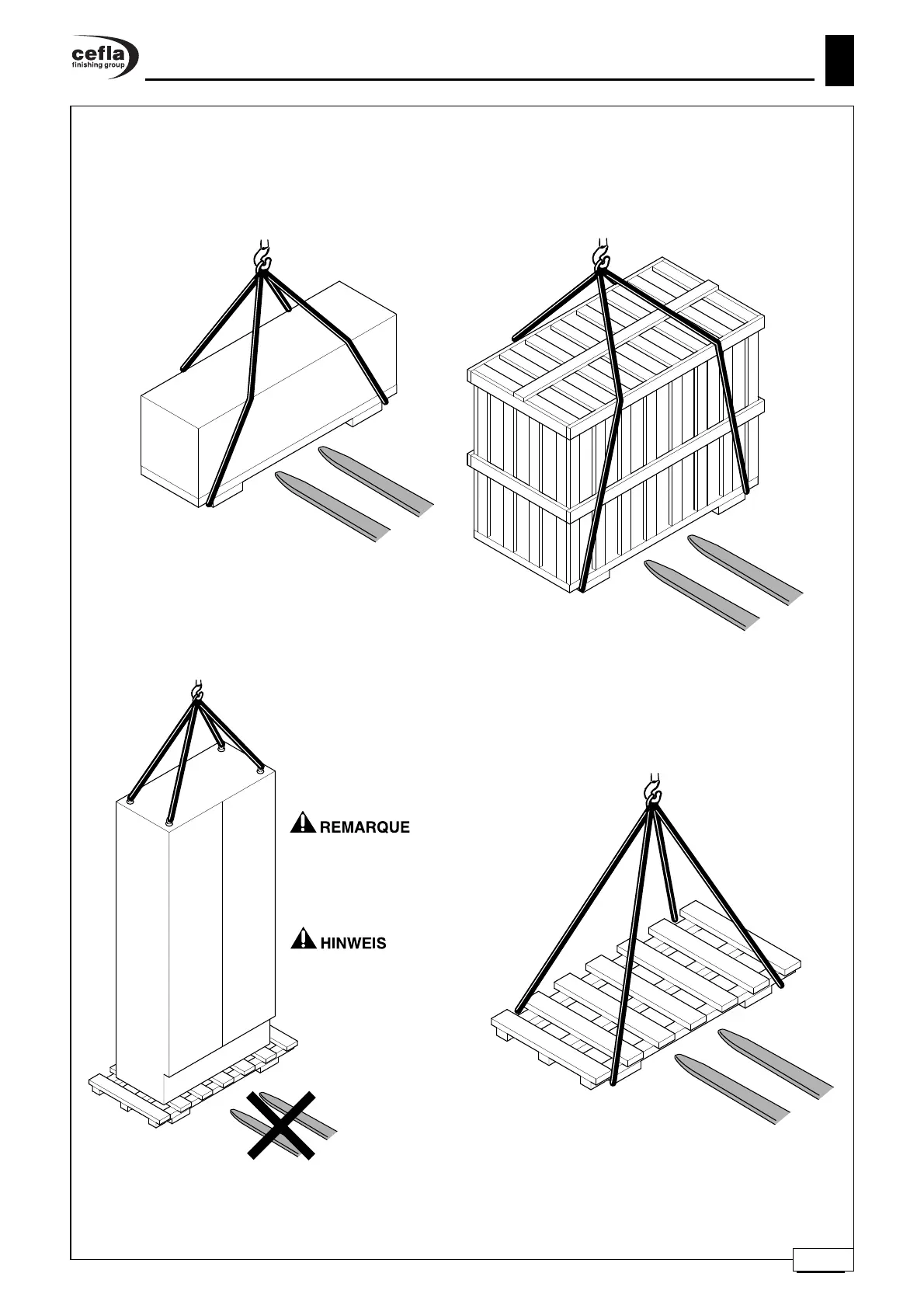 cefla
finishing group

REMARQUE

HINWEIS