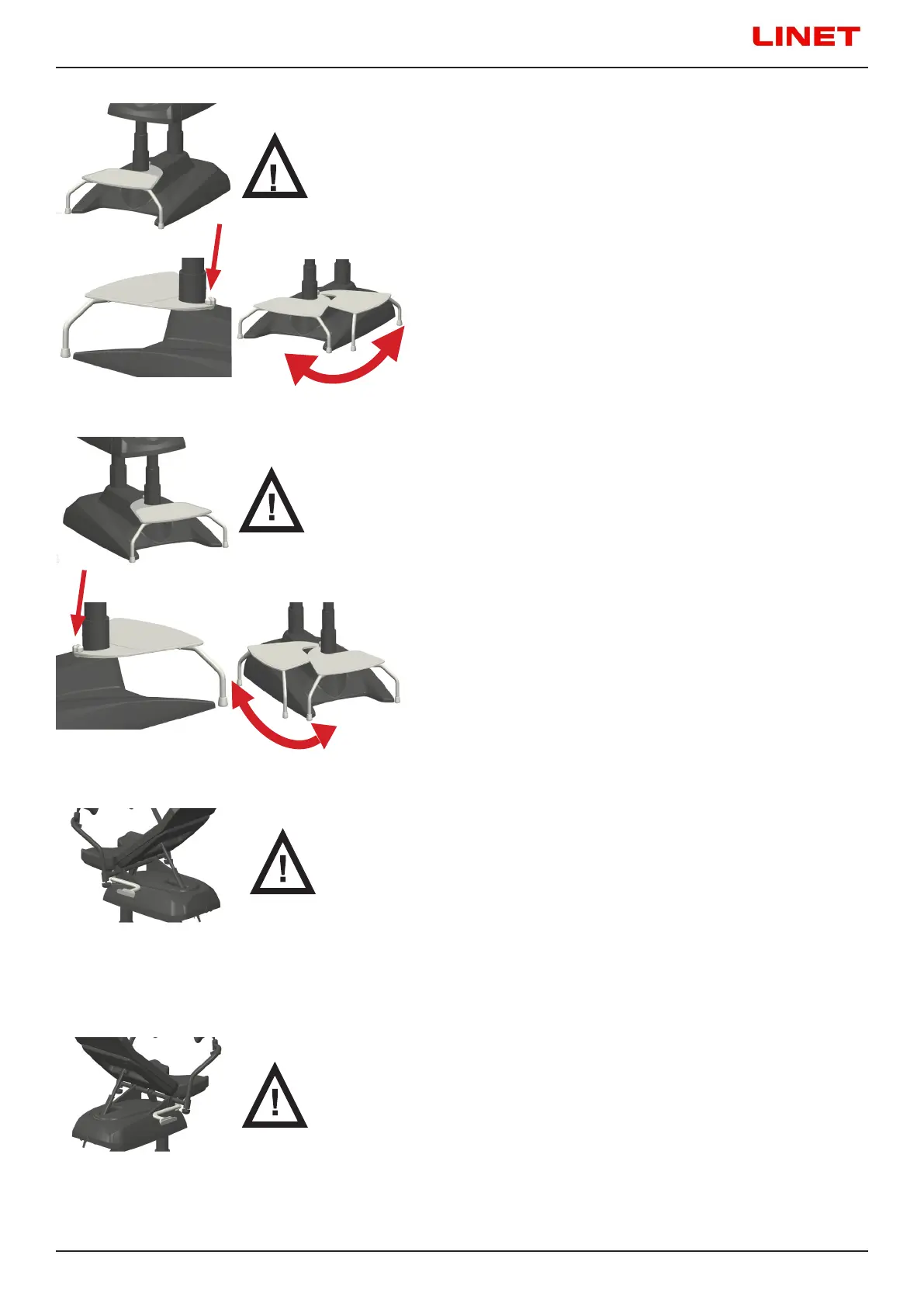 LINET