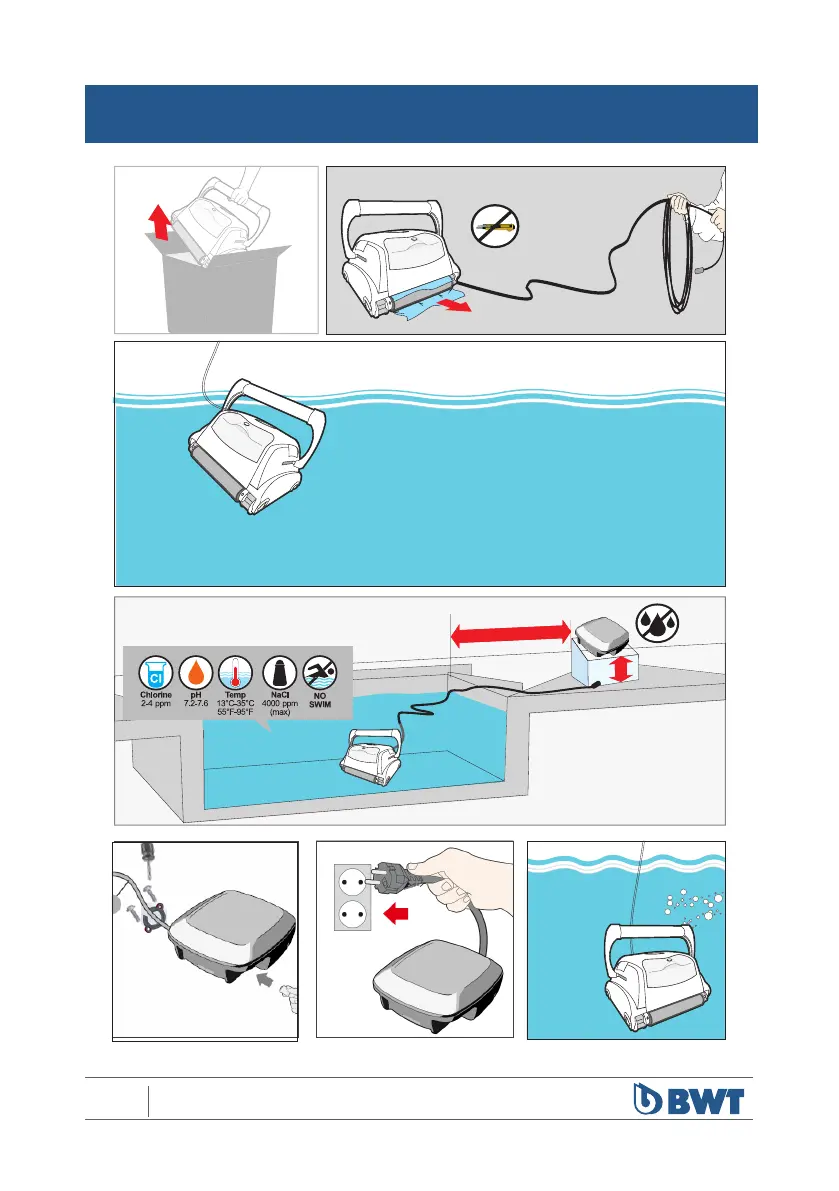 Cl
Chlorine
2-4 ppm

pH
7.2-7.6

Temp
13°C-35°C
55°F-95°F

NaCl
4000 ppm
(max)

NO
SWIM

BWT