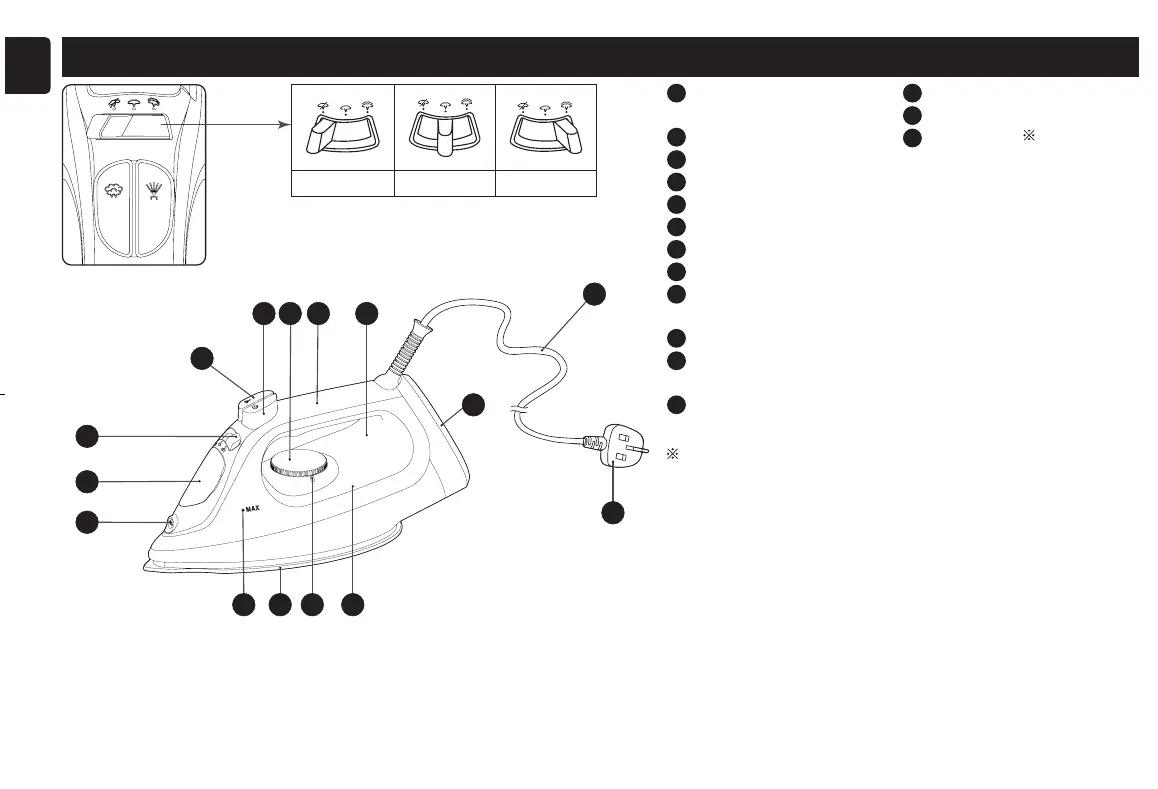 MAX

※

※