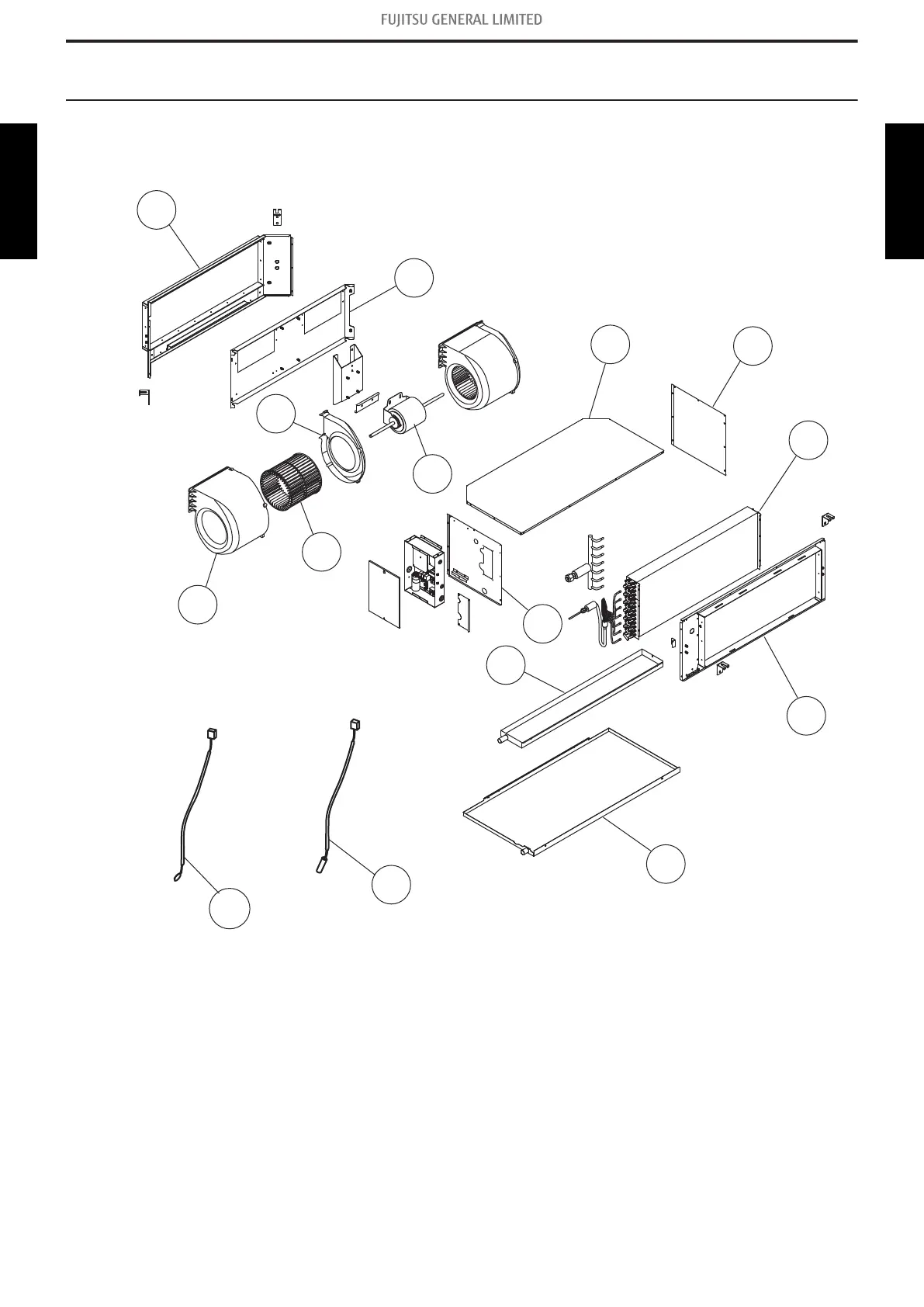 FUJITSU GENERAL LIMITED