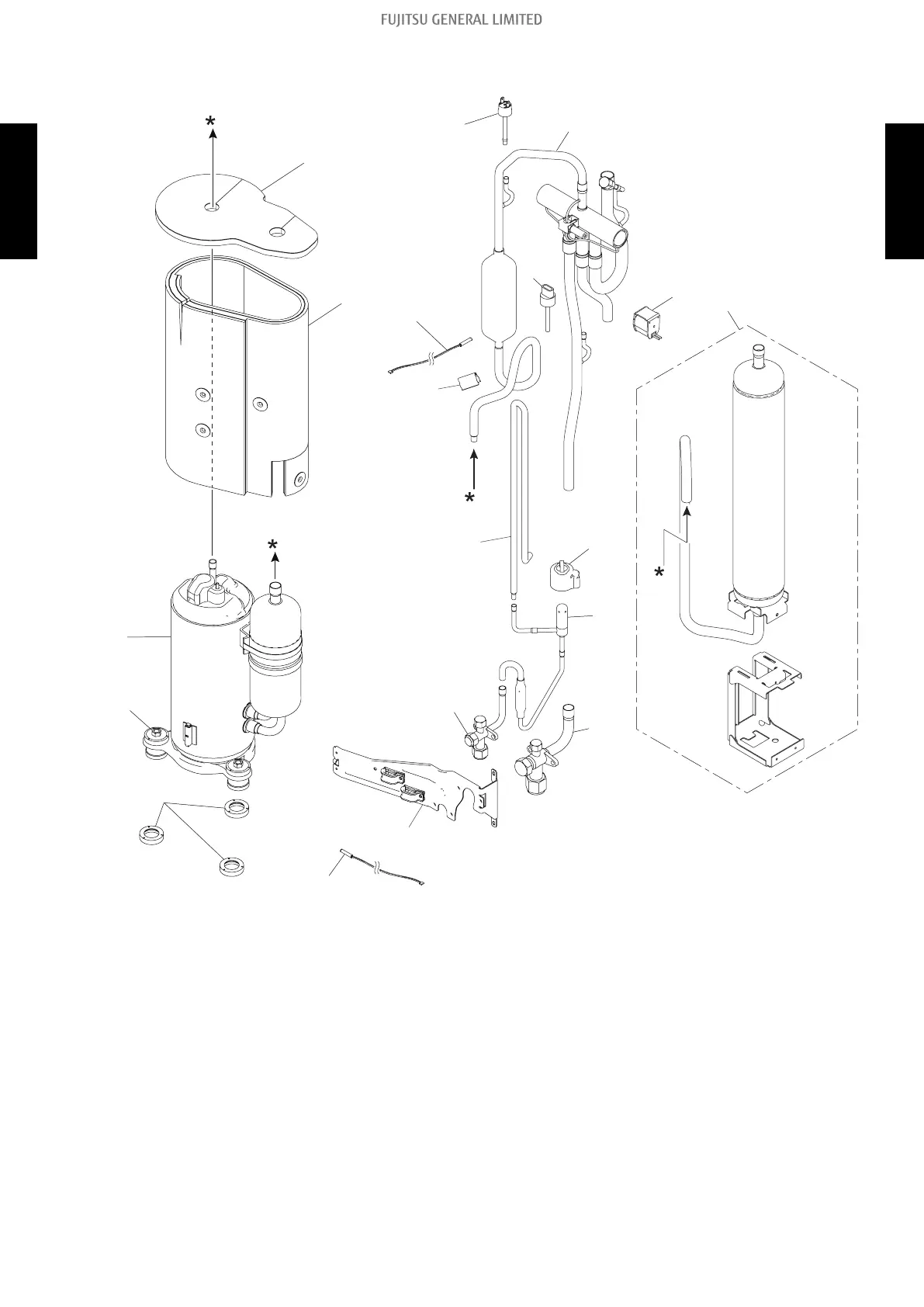 FUJITSU GENERAL LIMITED

*

*

*

*