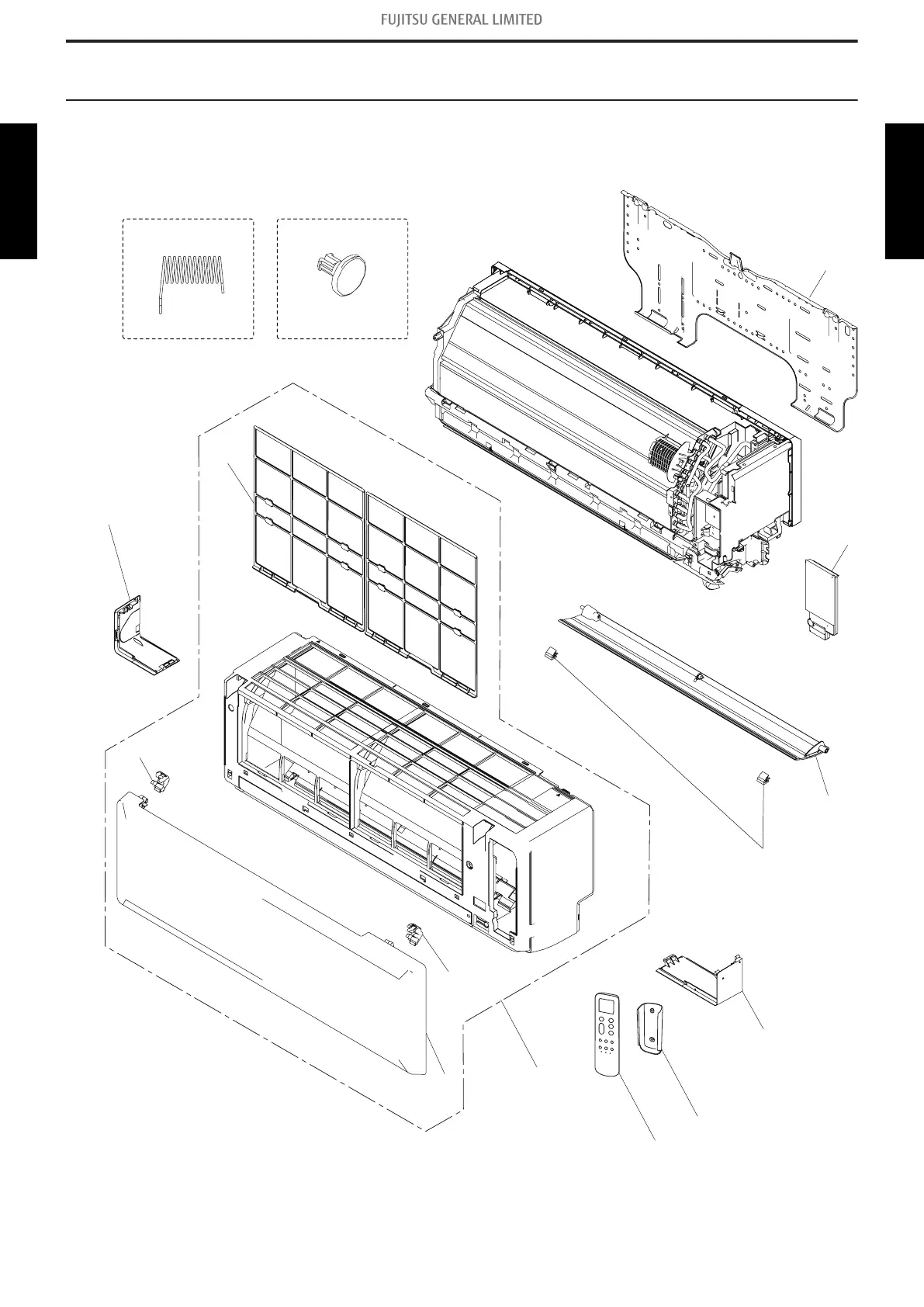 FUJITSU GENERAL LIMITED