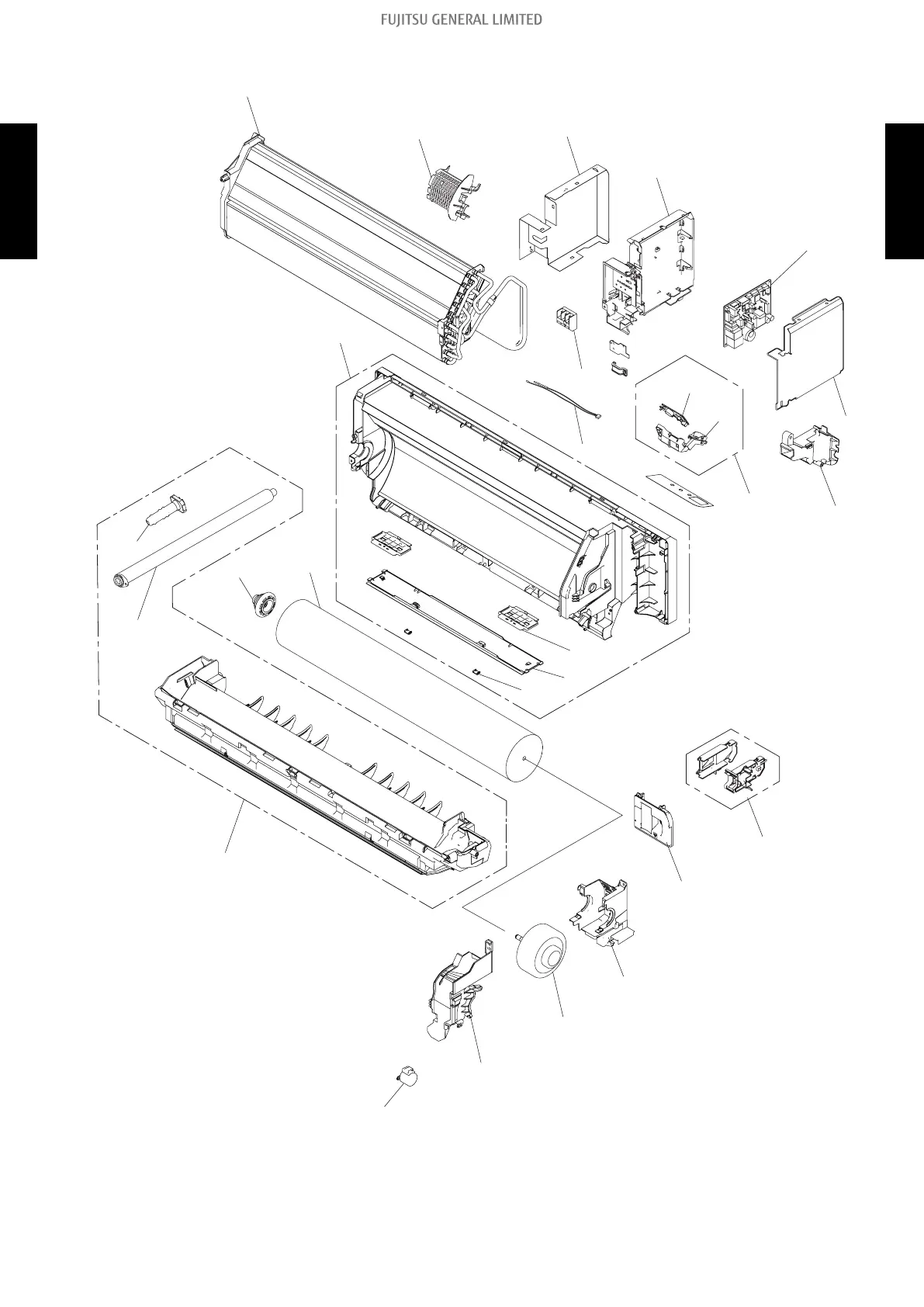 FUJITSU GENERAL LIMITED