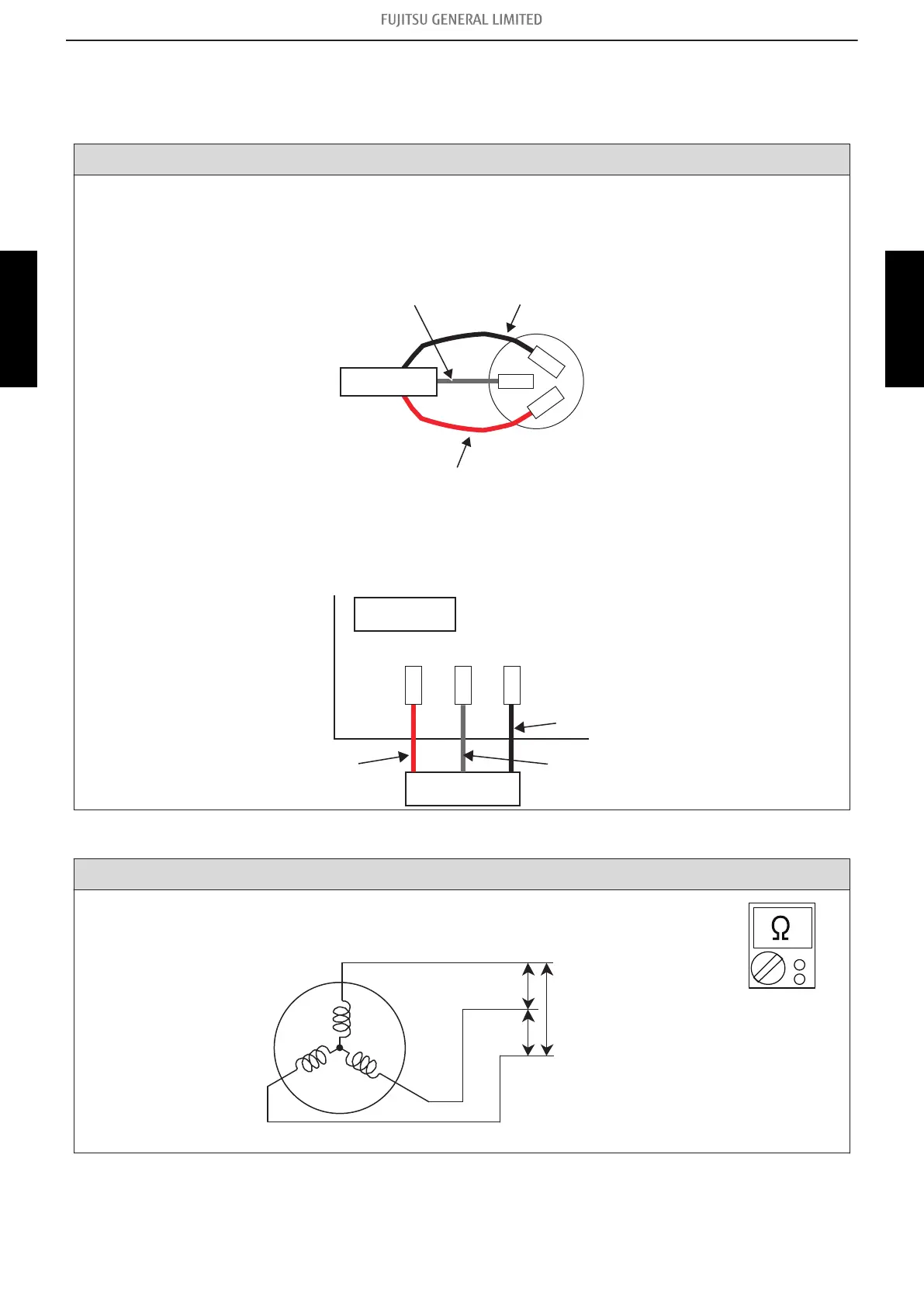 FUJITSU GENERAL LIMITED

Ω