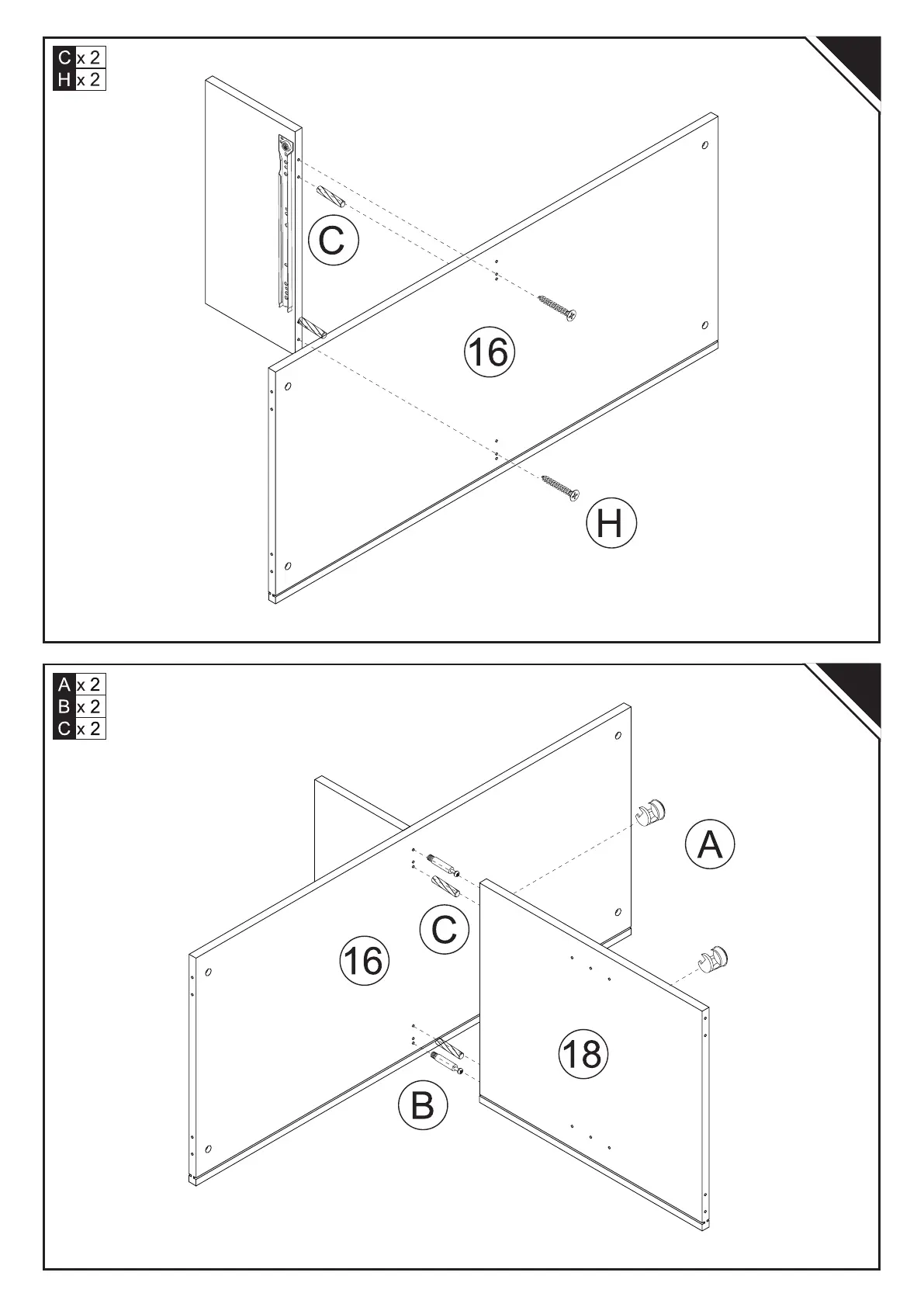 C x 2
H x 2

C

16

H

A x 2
B x 2
C x 2

A

C

16

18

B