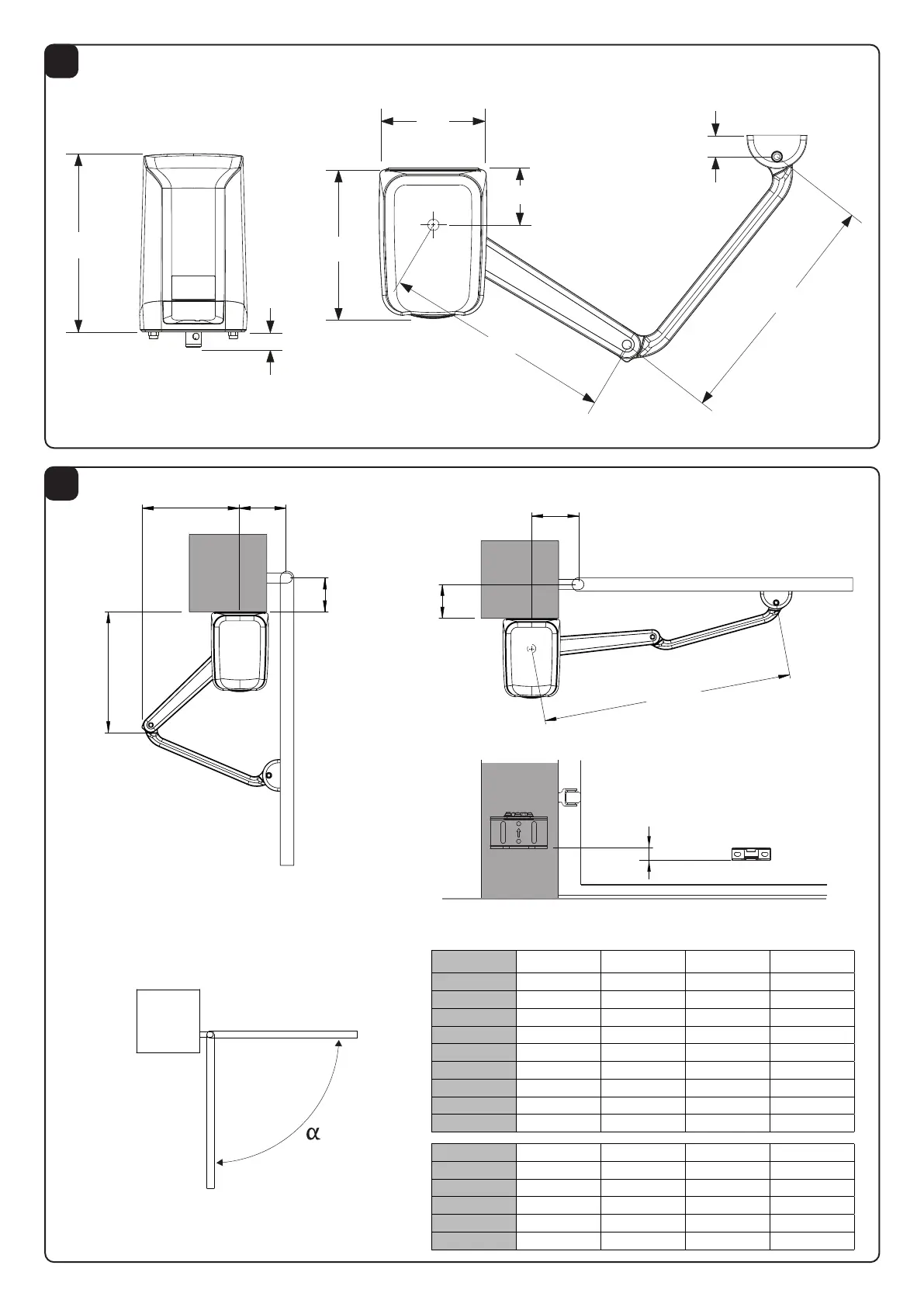 α