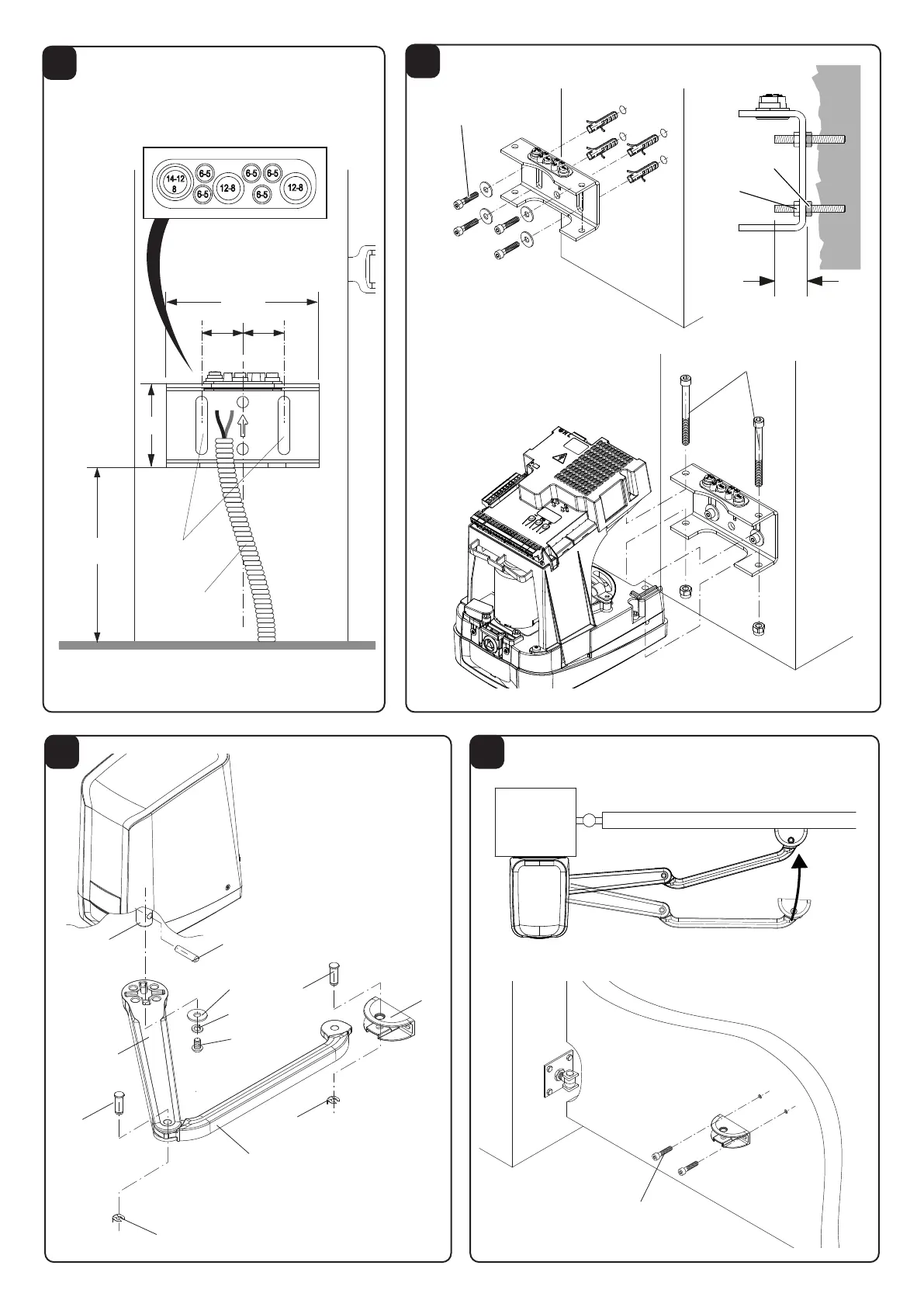 14-12
8
6-5
6-5
12-8
6-5
6-5
6-5
12-8