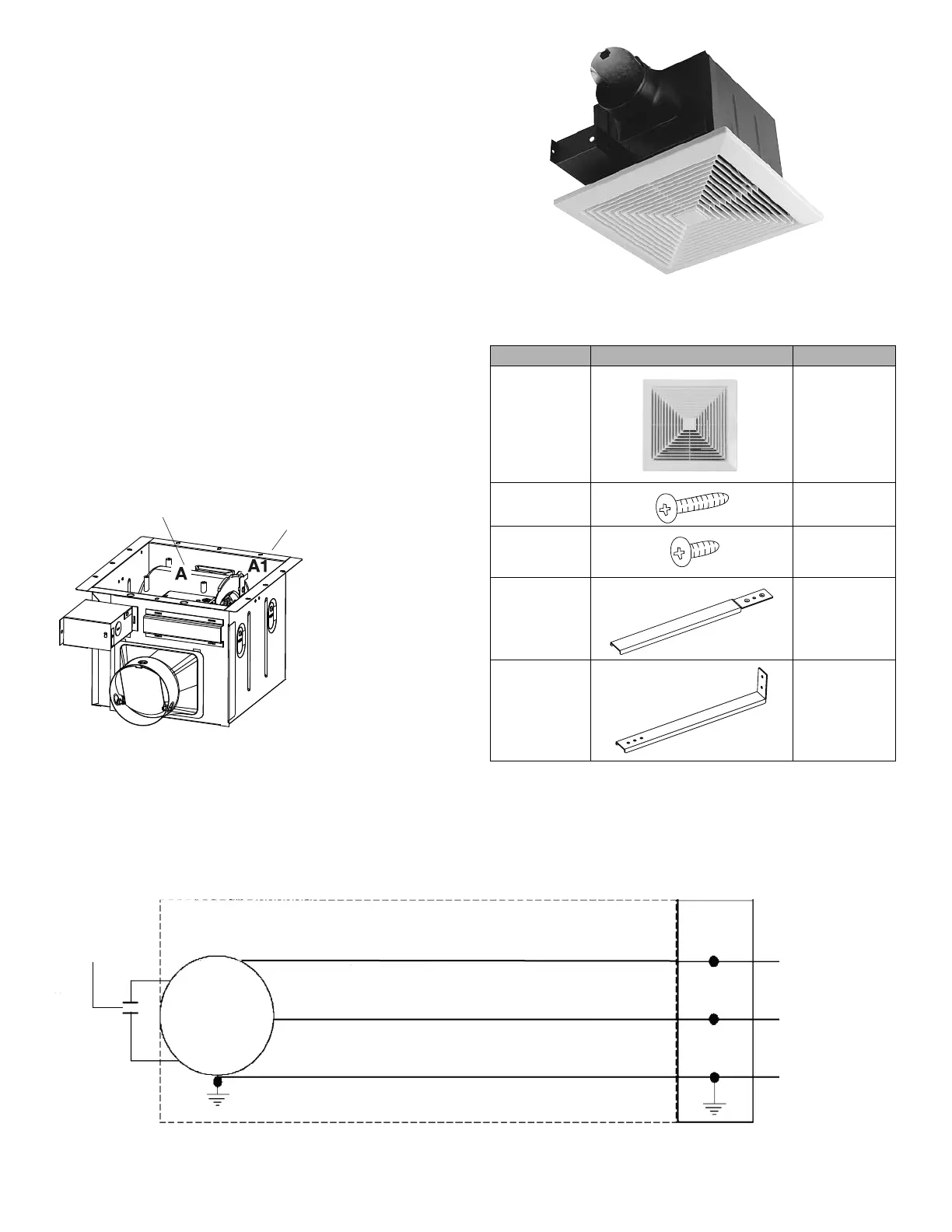 A

A1