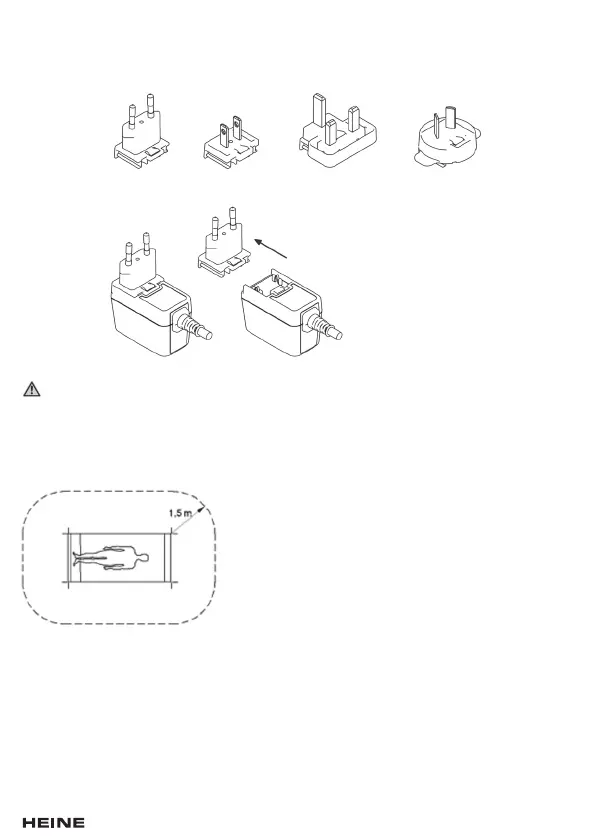 1,5 m

HEINE