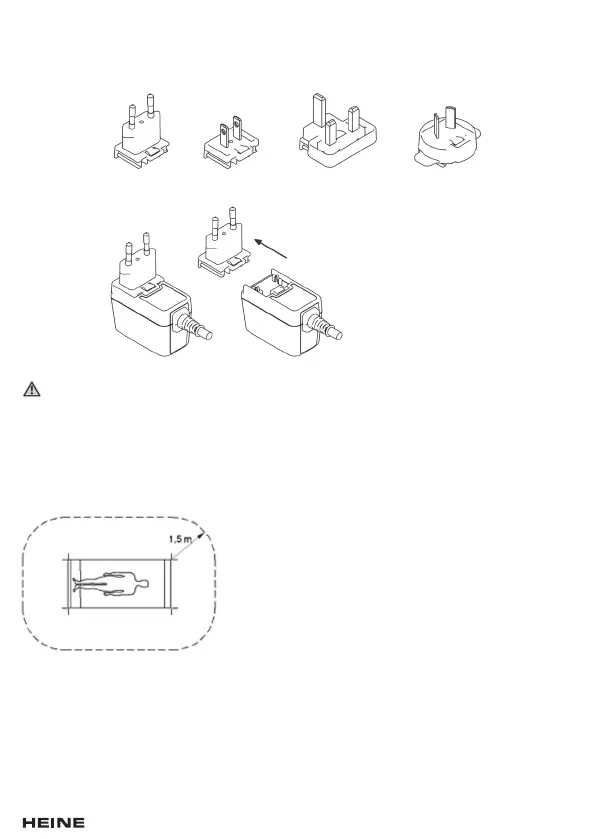 1,5 m

HEINE