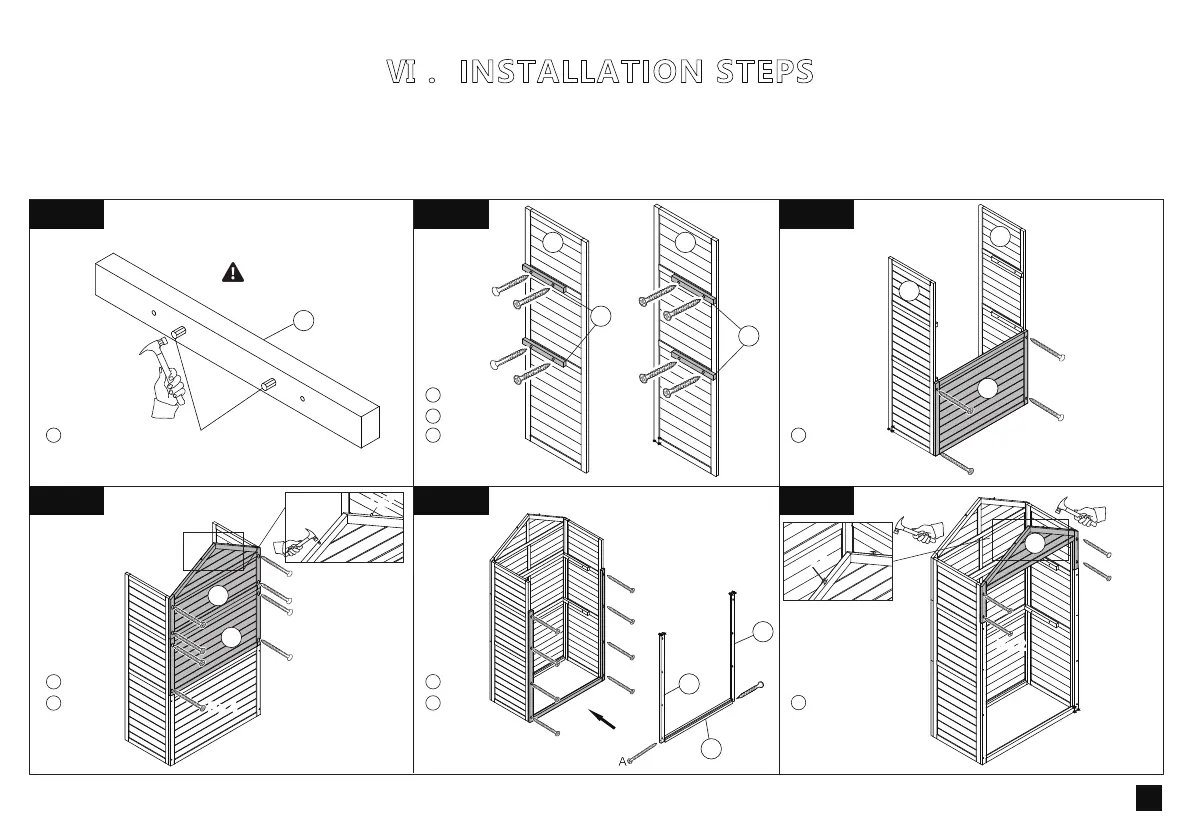 VI . INSTALLATION STEPS

A