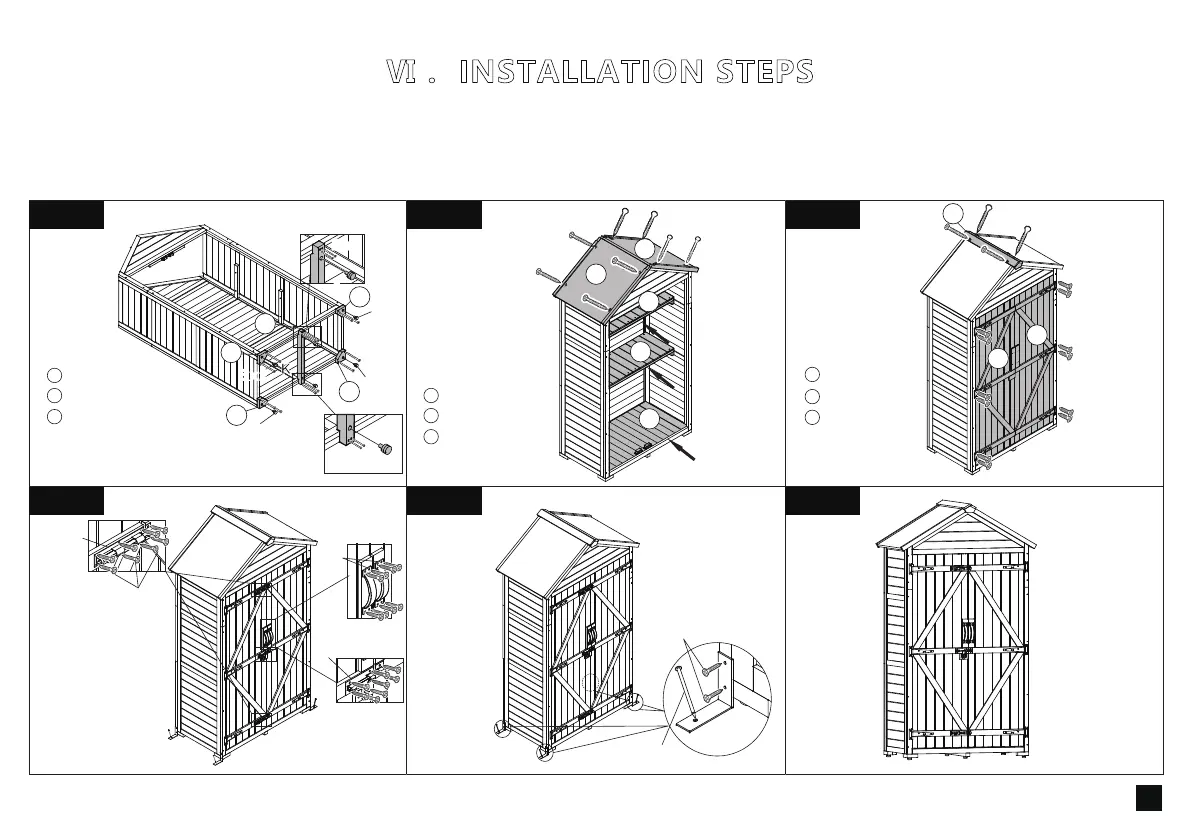 VI . INSTALLATION STEPS