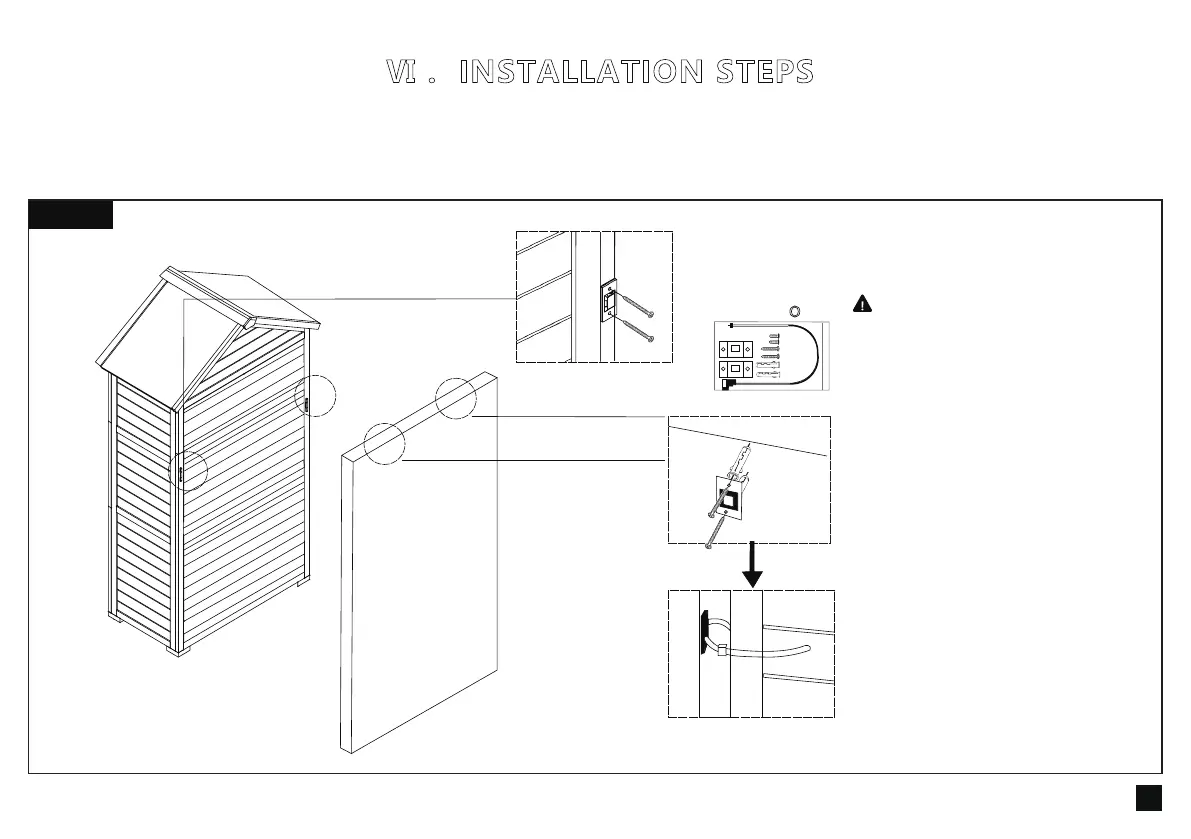 VI . INSTALLATION STEPS

O