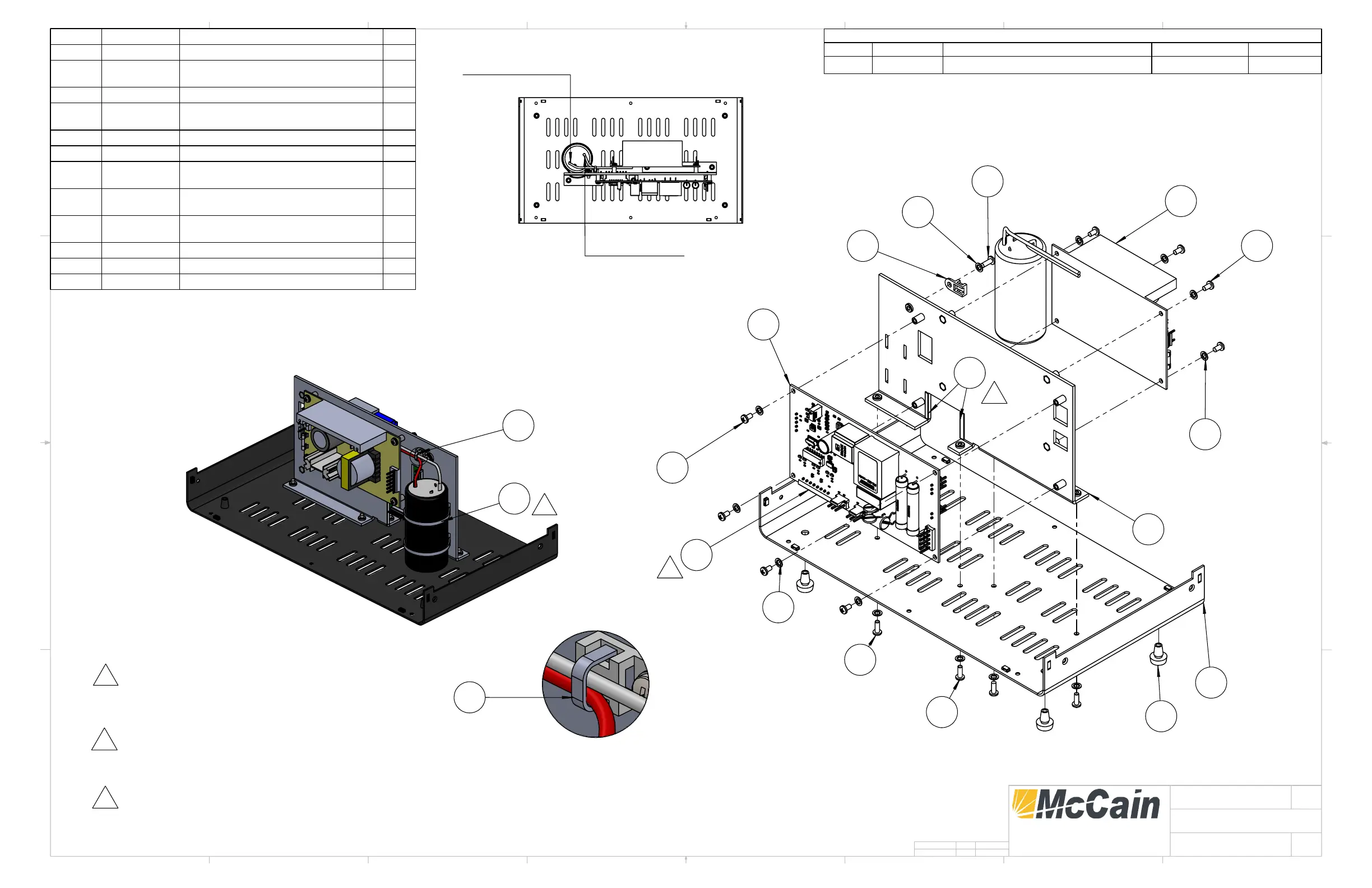 McCain