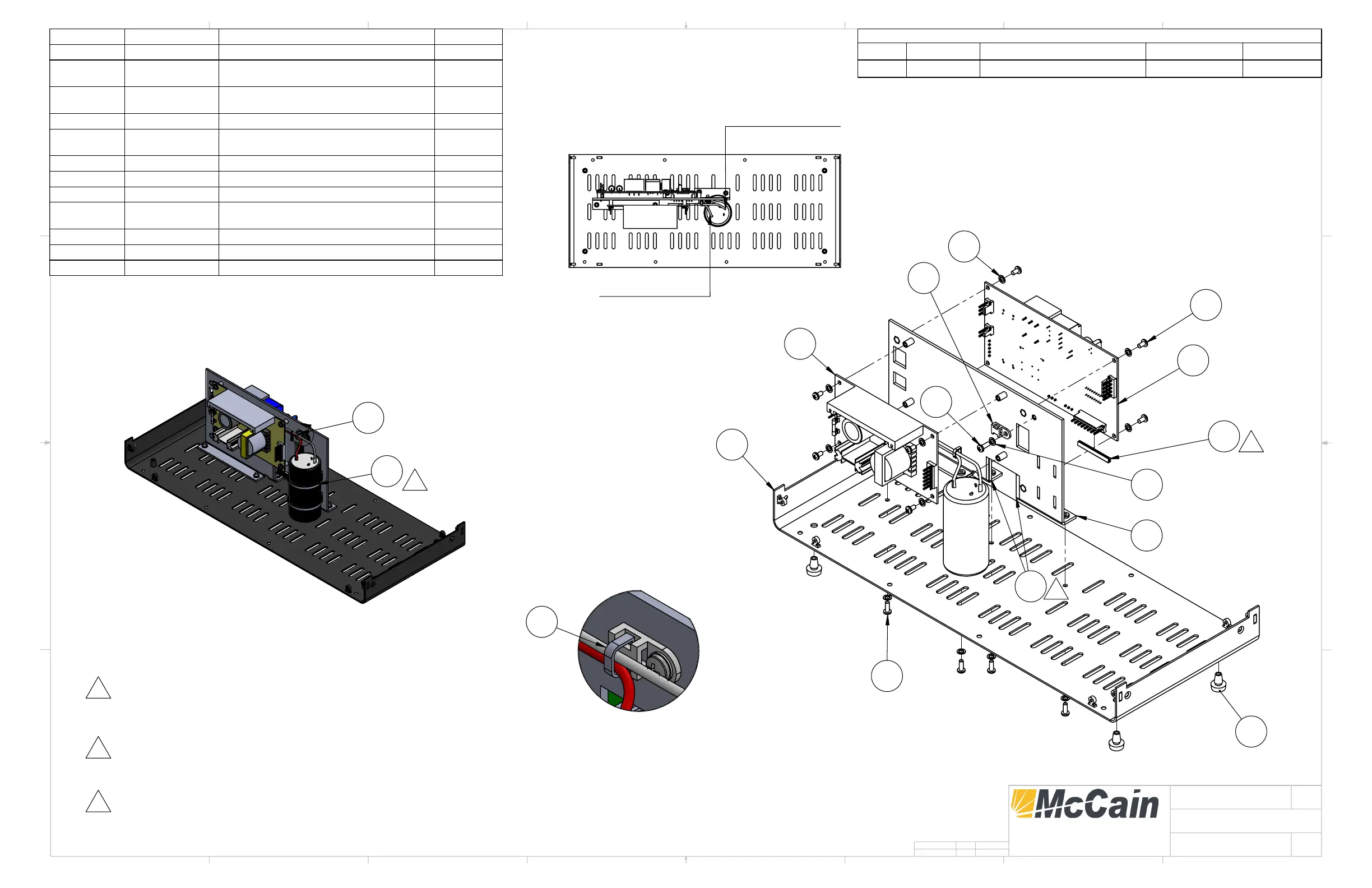 McCain