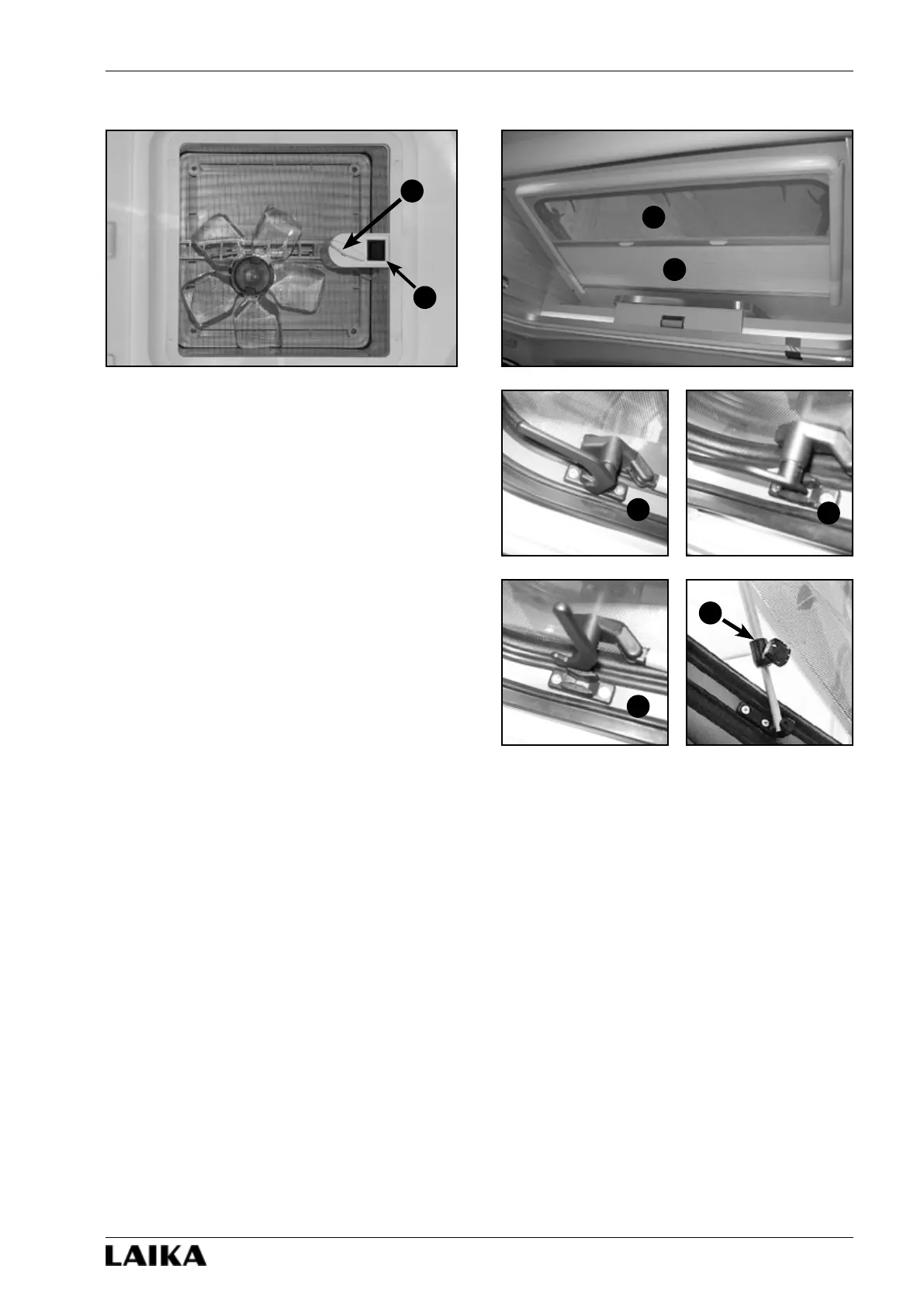 LAIKA